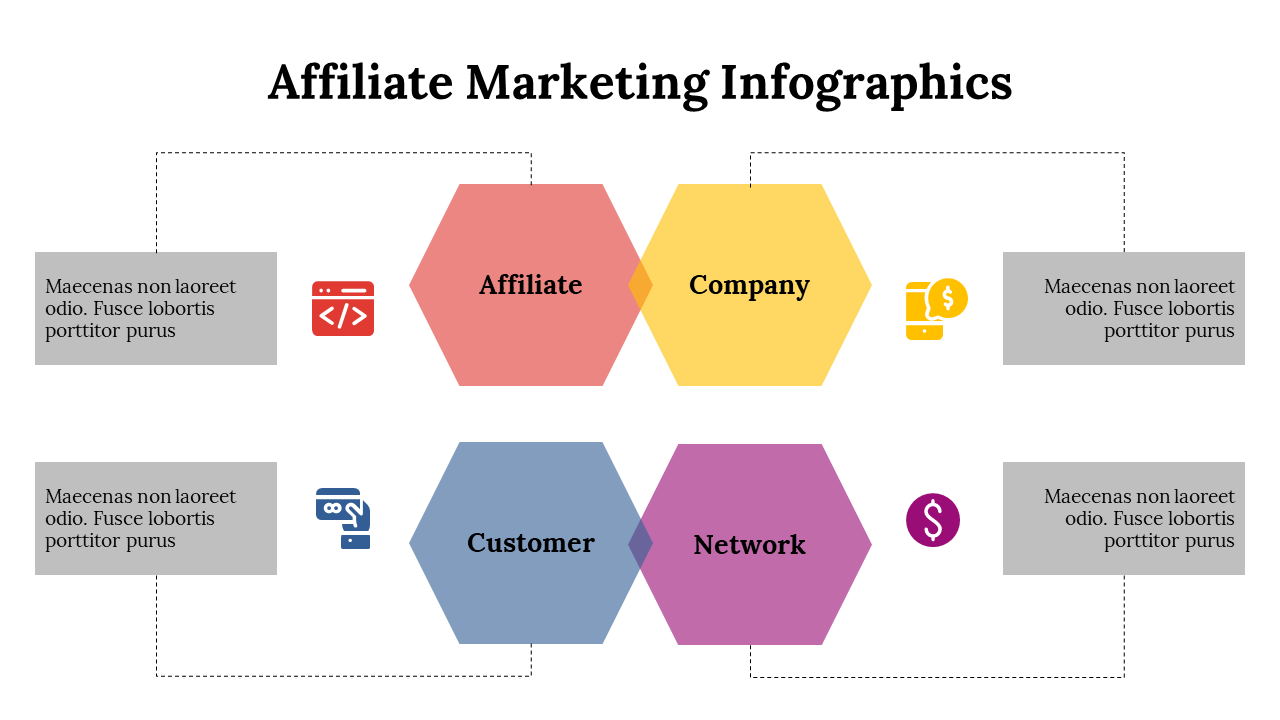 Affiliate Marketing Infographics

Maecenas non laoreet odio. Fusce lobortis porttitor purus

Affiliate

Company

Maecenas non laoreet odio. Fusce lobortis porttitor purus

Maecenas non laoreet odio. Fusce lobortis porttitor purus

Customer

Network

Maecenas non laoreet odio. Fusce lobortis porttitor purus