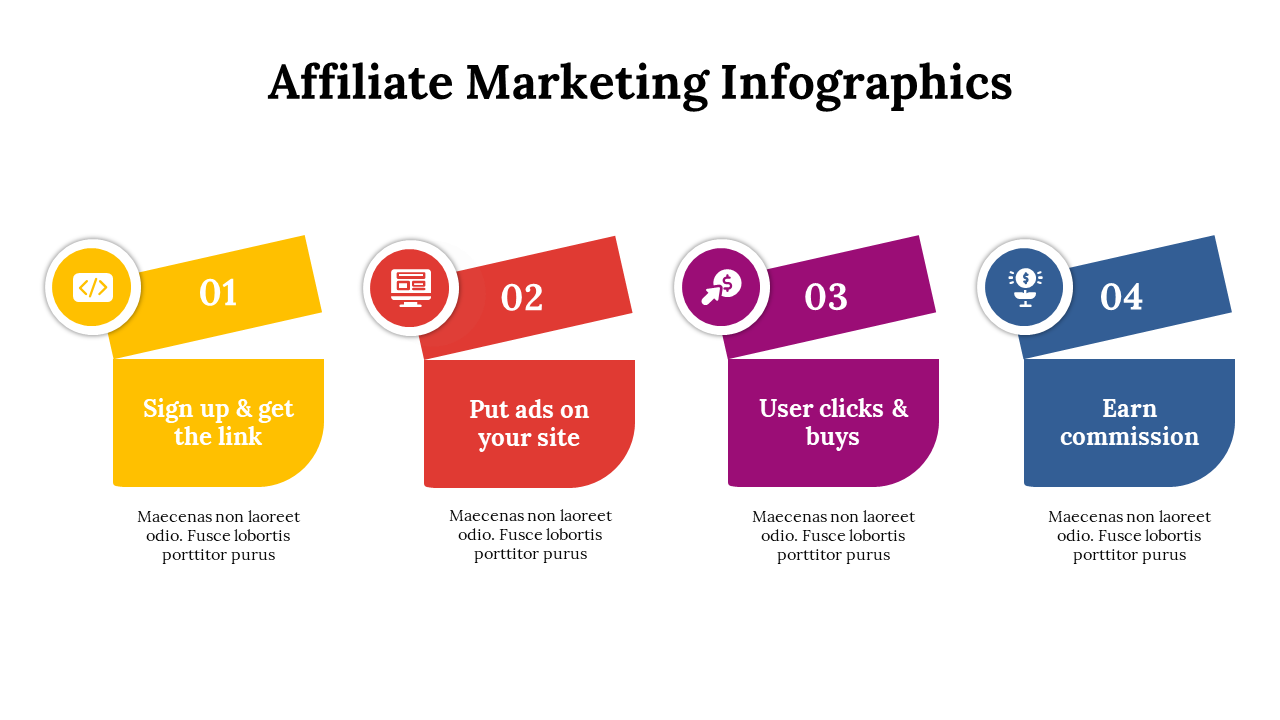 Affiliate Marketing Infographics

01

Sign up & get the link

Maecenas non laoreet odio. Fusce lobortis porttitor purus

02

Put ads on your site

Maecenas non laoreet odio. Fusce lobortis porttitor purus

03

User clicks & buys

Maecenas non laoreet odio. Fusce lobortis porttitor purus

04

Earn commission

Maecenas non laoreet odio. Fusce lobortis porttitor purus