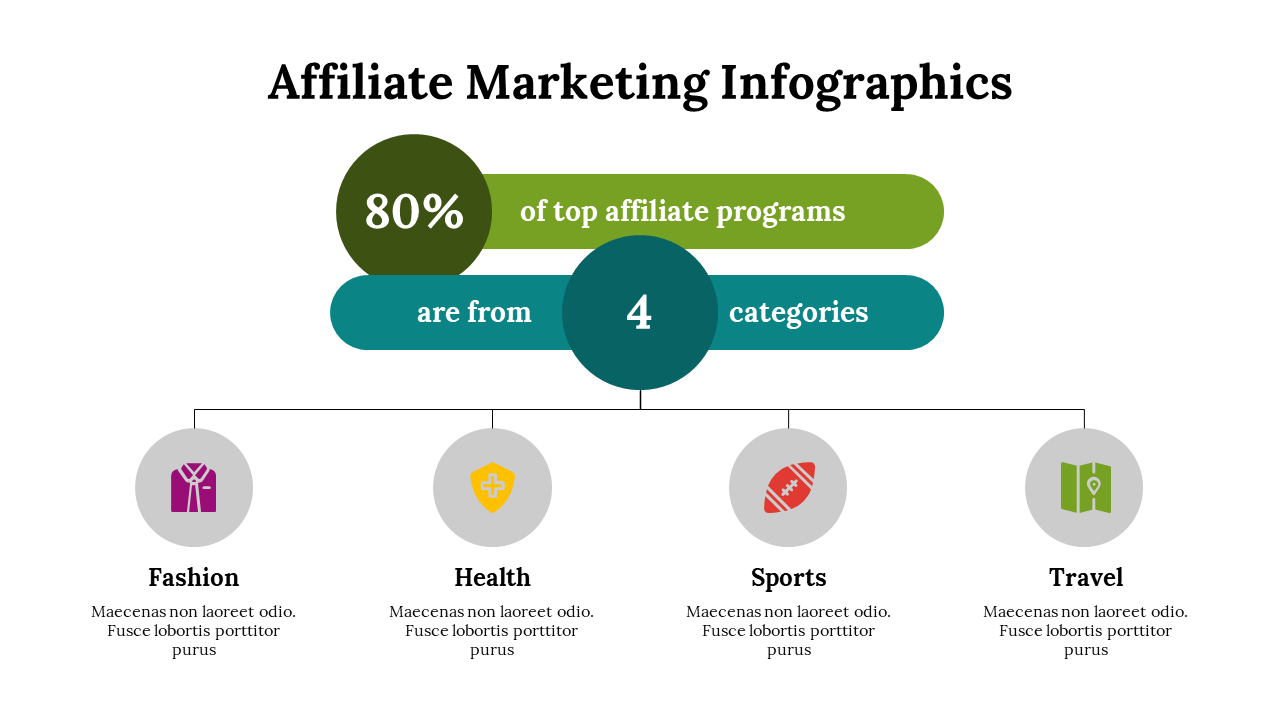 Affiliate Marketing Infographics

80% of top affiliate programs

are from 4 categories

Fashion
Maecenas non laoreet odio. Fusce lobortis porttitor purus

Health
Maecenas non laoreet odio. Fusce lobortis porttitor purus

Sports
Maecenas non laoreet odio. Fusce lobortis porttitor purus

Travel
Maecenas non laoreet odio. Fusce lobortis porttitor purus