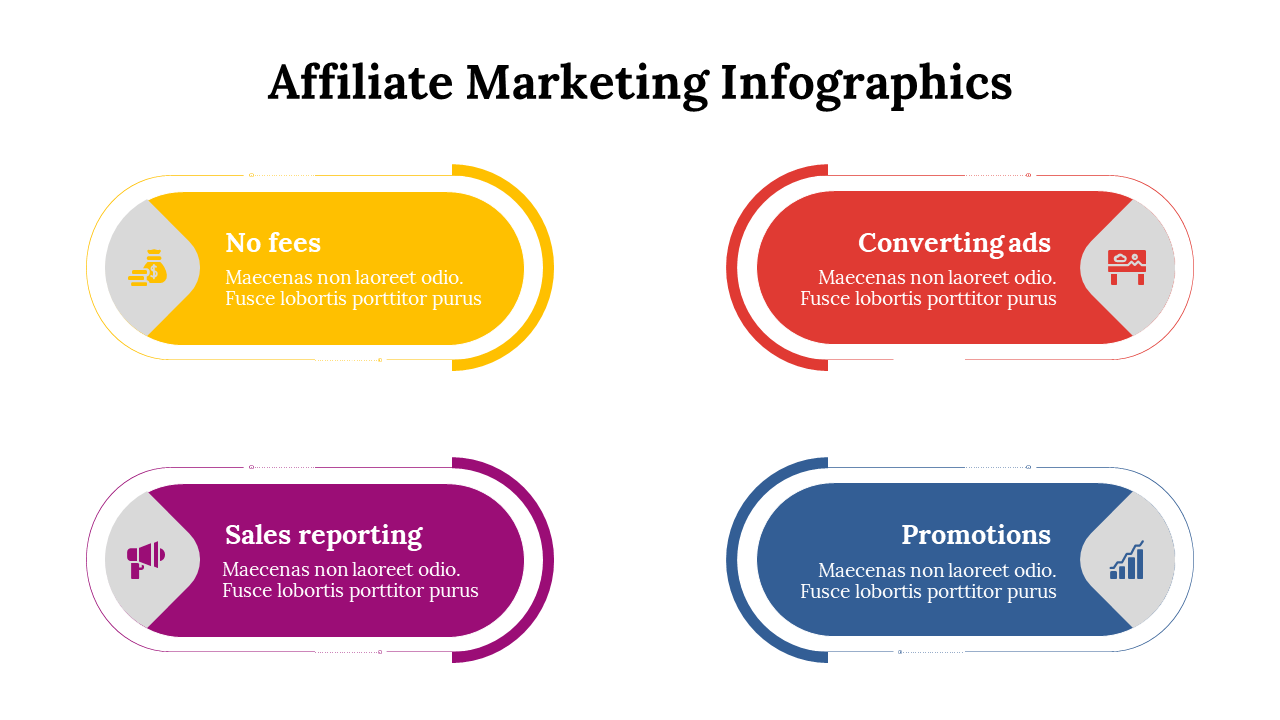 Affiliate Marketing Infographics

No fees
Maecenas non laoreet odio. Fusce lobortis porttitor purus

Converting ads
Maecenas non laoreet odio. Fusce lobortis porttitor purus

Sales reporting
Maecenas non laoreet odio. Fusce lobortis porttitor purus

Promotions
Maecenas non laoreet odio. Fusce lobortis porttitor purus