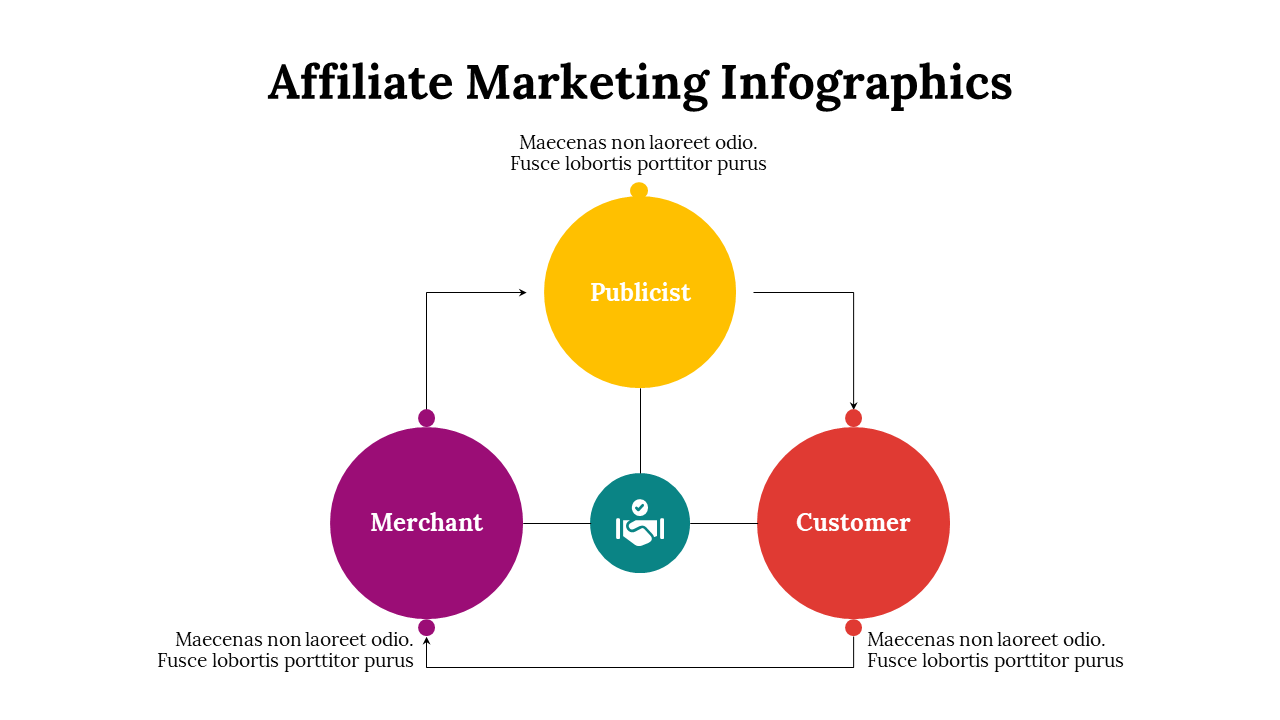 Affiliate Marketing Infographics

Maecenas non laoreet odio.
Fusce lobortis porttitor purus

Publicist

Merchant

Customer

Maecenas non laoreet odio.
Fusce lobortis porttitor purus

Maecenas non laoreet odio.
Fusce lobortis porttitor purus