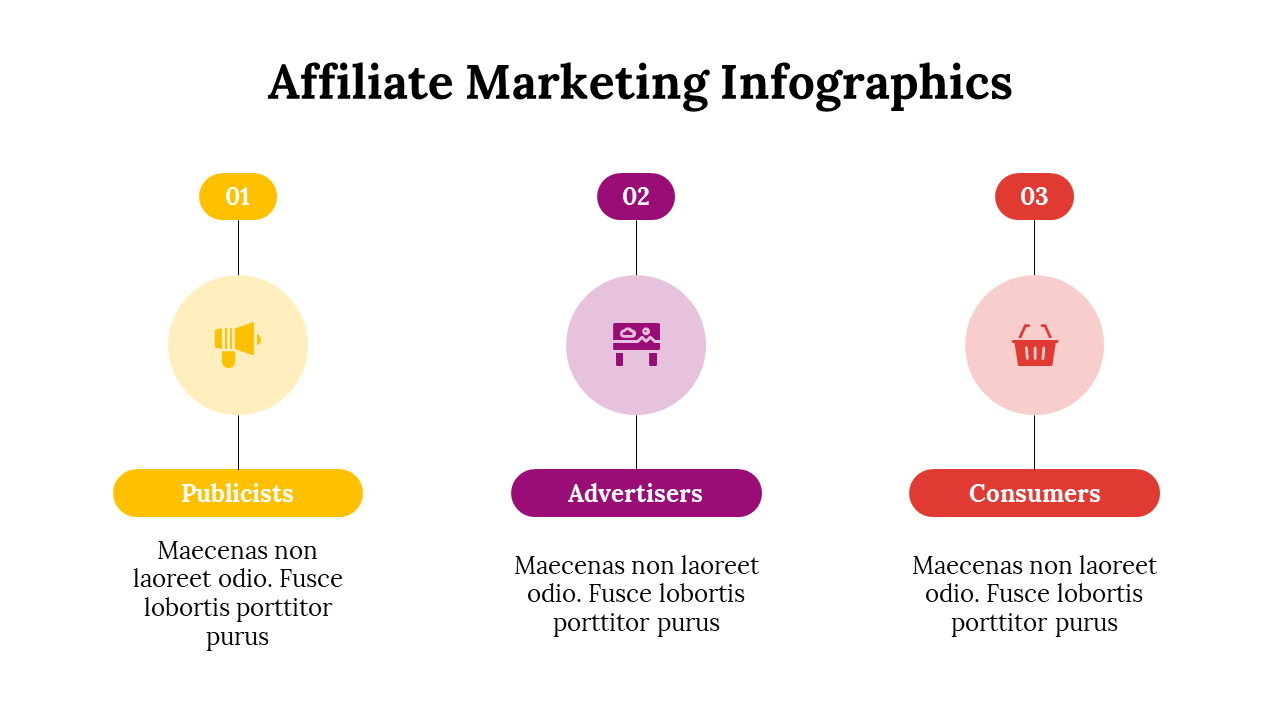 Affiliate Marketing Infographics

01

Publicists

Maecenas non laoreet odio. Fusce lobortis porttitor purus

02

Advertisers

Maecenas non laoreet odio. Fusce lobortis porttitor purus

03

Consumers

Maecenas non laoreet odio. Fusce lobortis porttitor purus