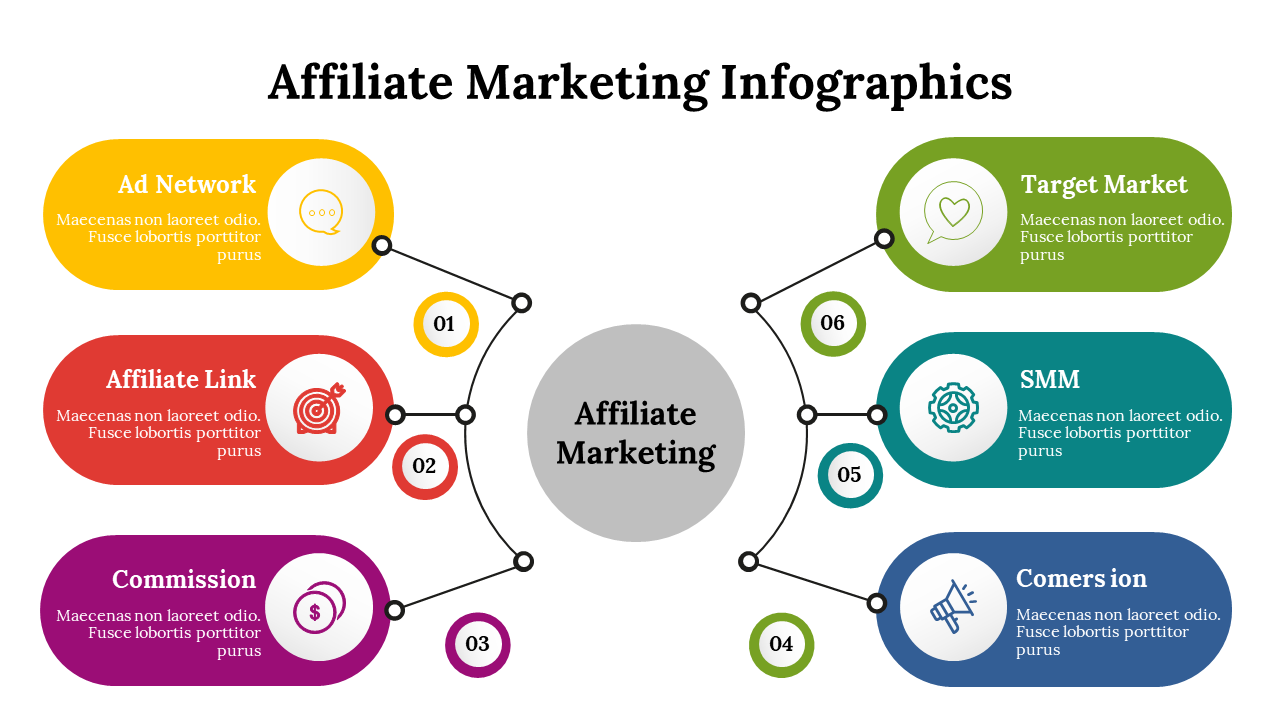 Affiliate Marketing Infographics

Ad Network

Maecenas non laoreet odio. Fusce lobortis porttitor purus

01

Affiliate Link

Maecenas non laoreet odio. Fusce lobortis porttitor purus

02

Commission

Maecenas non laoreet odio. Fusce lobortis porttitor purus

03

Affiliate Marketing

Target Market

Maecenas non laoreet odio. Fusce lobortis porttitor purus

06

SMM

Maecenas non laoreet odio. Fusce lobortis porttitor purus

05

Comers ion

Maecenas non laoreet odio. Fusce lobortis porttitor purus

04