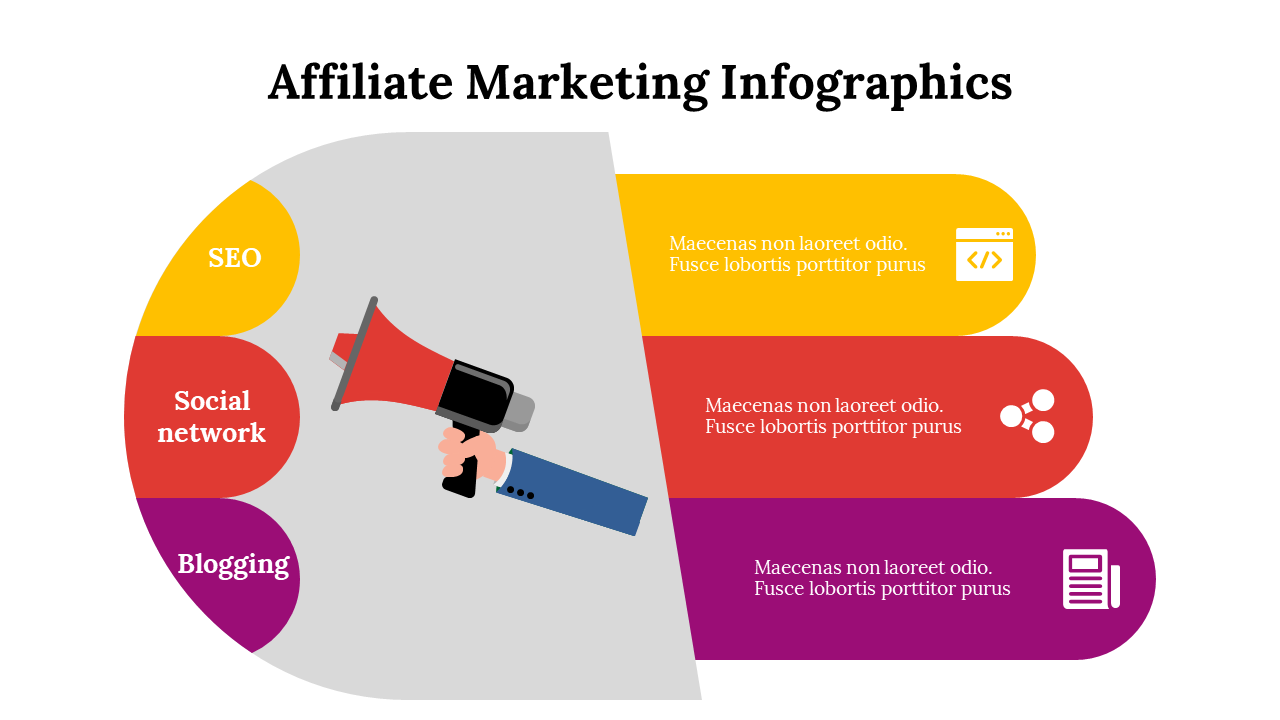 Affiliate Marketing Infographics

SEO

Social network

Blogging

Maecenas non laoreet odio. Fusce lobortis porttitor purus

Maecenas non laoreet odio. Fusce lobortis porttitor purus

Maecenas non laoreet odio. Fusce lobortis porttitor purus