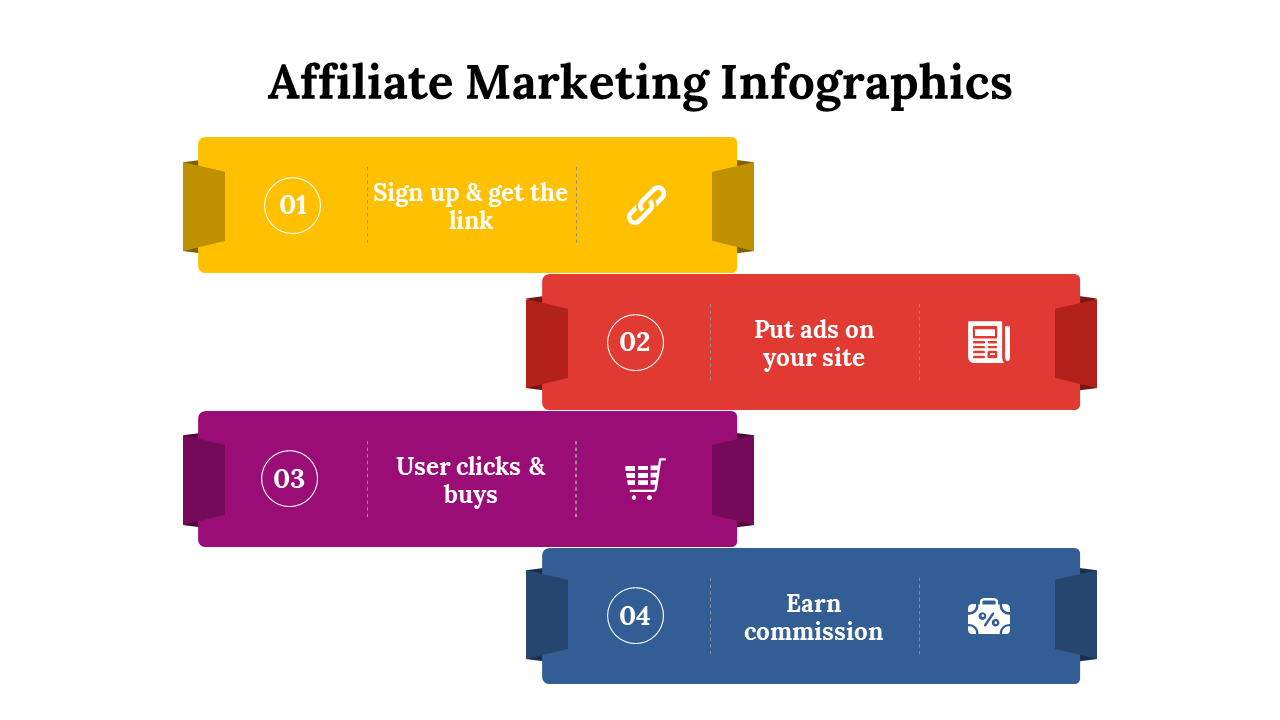 Affiliate Marketing Infographics

01

Sign up & get the link

02

Put ads on your site

03

User clicks & buys

04

Earn commission