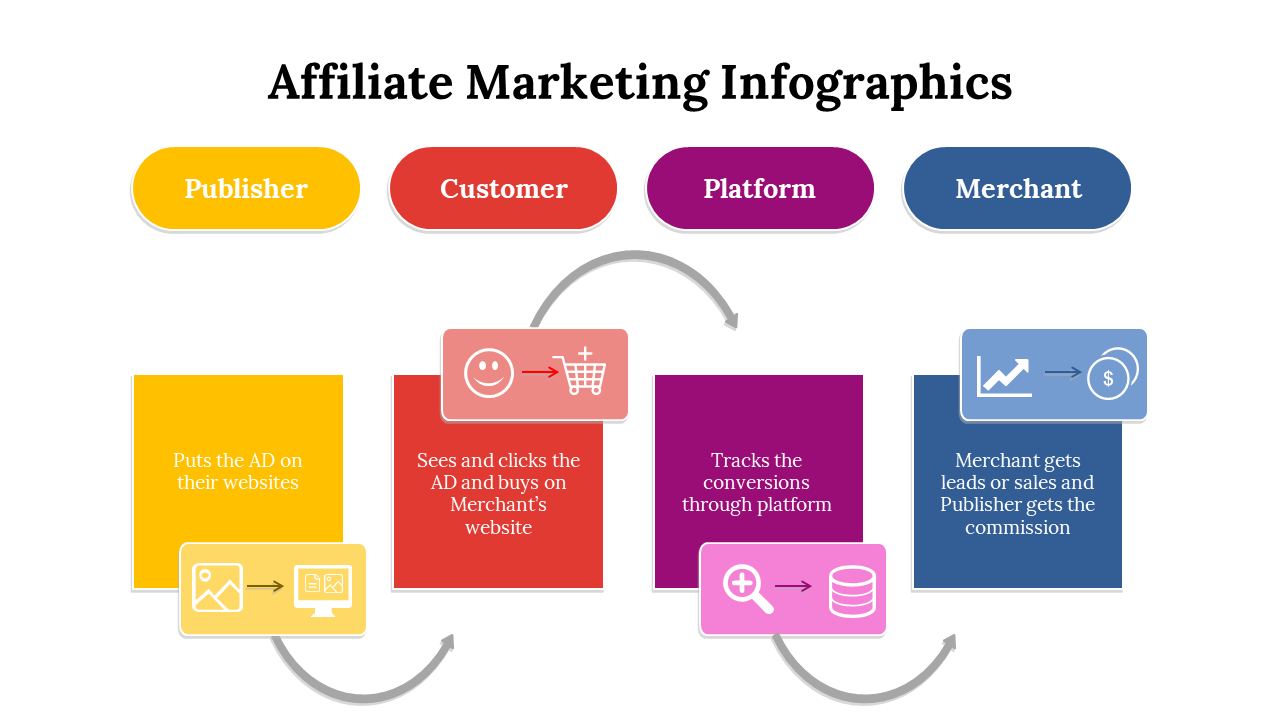 Affiliate Marketing Infographics

Publisher

Customer

Platform

Merchant

Puts the AD on their websites

Sees and clicks the AD and buys on Merchant's website

Tracks the conversions through platform

Merchant gets leads or sales and Publisher gets the commission

$