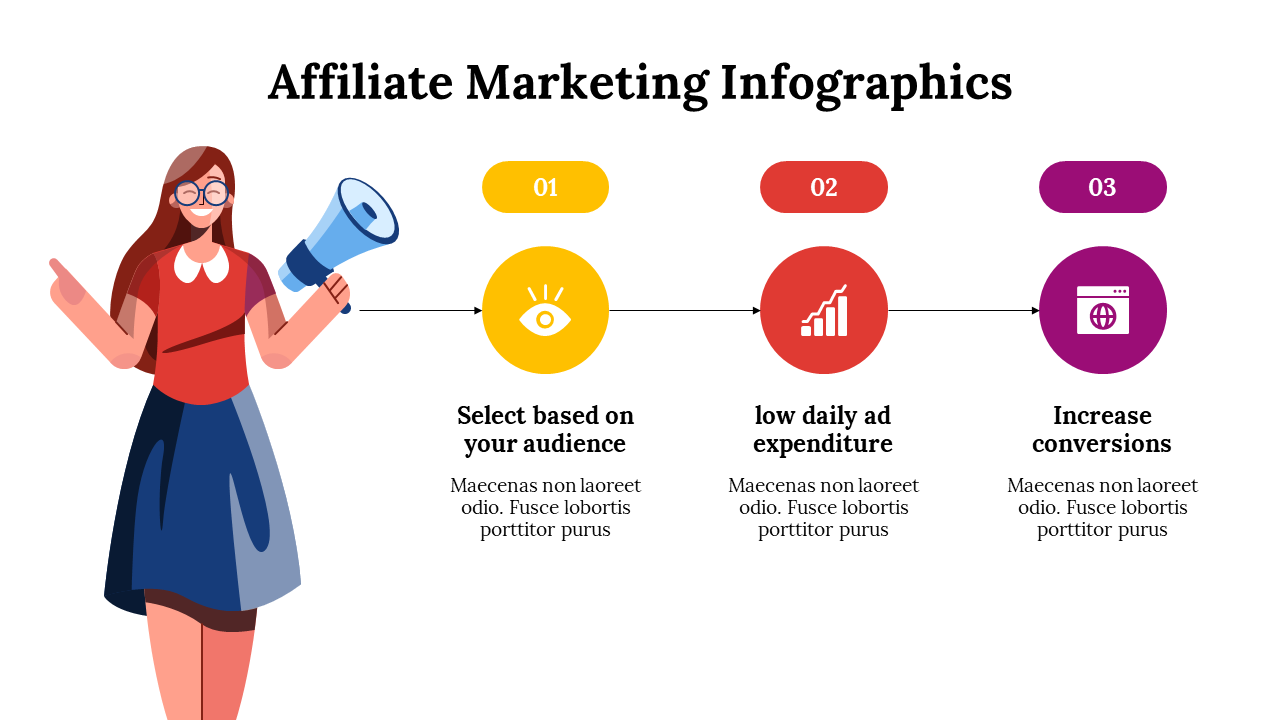 Affiliate Marketing Infographics

01

Select based on your audience

Maecenas non laoreet odio. Fusce lobortis porttitor purus

02

low daily ad expenditure

Maecenas non laoreet odio. Fusce lobortis porttitor purus

03

Increase conversions

Maecenas non laoreet odio. Fusce lobortis porttitor purus