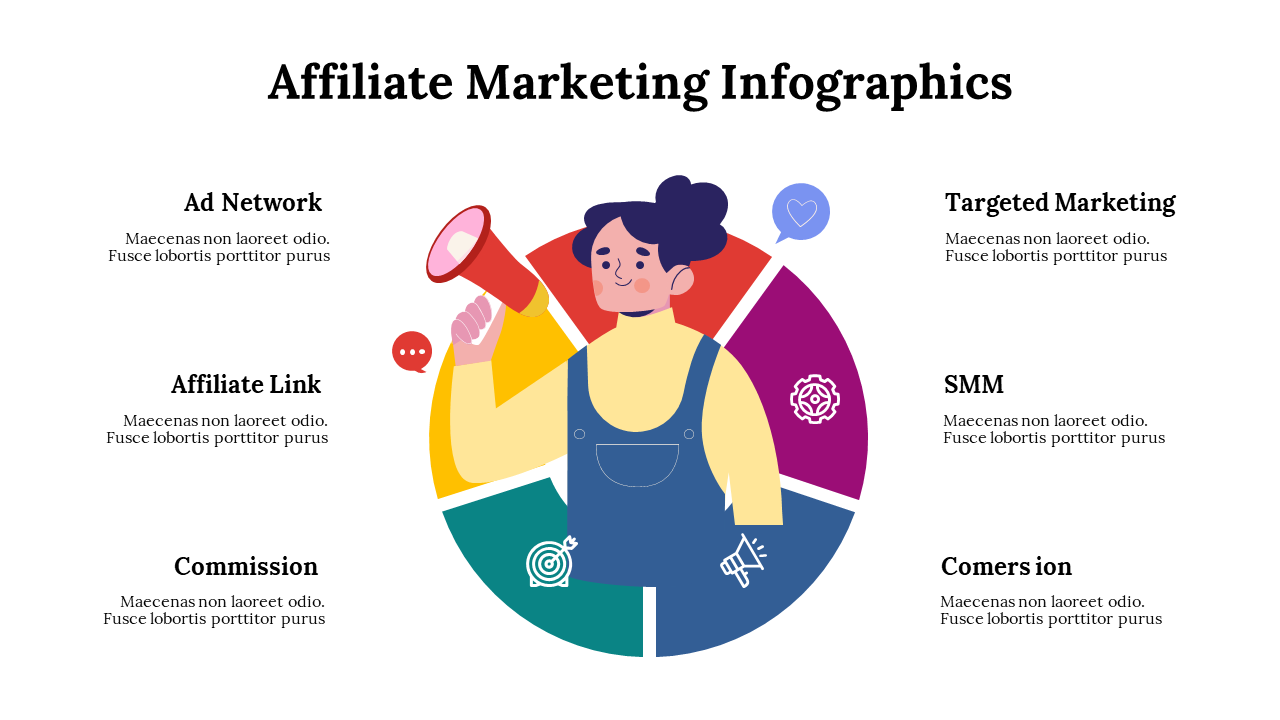 Affiliate Marketing Infographics

Ad Network

Maecenas non laoreet odio. Fusce lobortis porttitor purus

Affiliate Link

Maecenas non laoreet odio. Fusce lobortis porttitor purus

Commission

Maecenas non laoreet odio. Fusce lobortis porttitor purus

Targeted Marketing

Maecenas non laoreet odio. Fusce lobortis porttitor purus

SMM

Maecenas non laoreet odio. Fusce lobortis porttitor purus

Comers ion

Maecenas non laoreet odio. Fusce lobortis porttitor purus