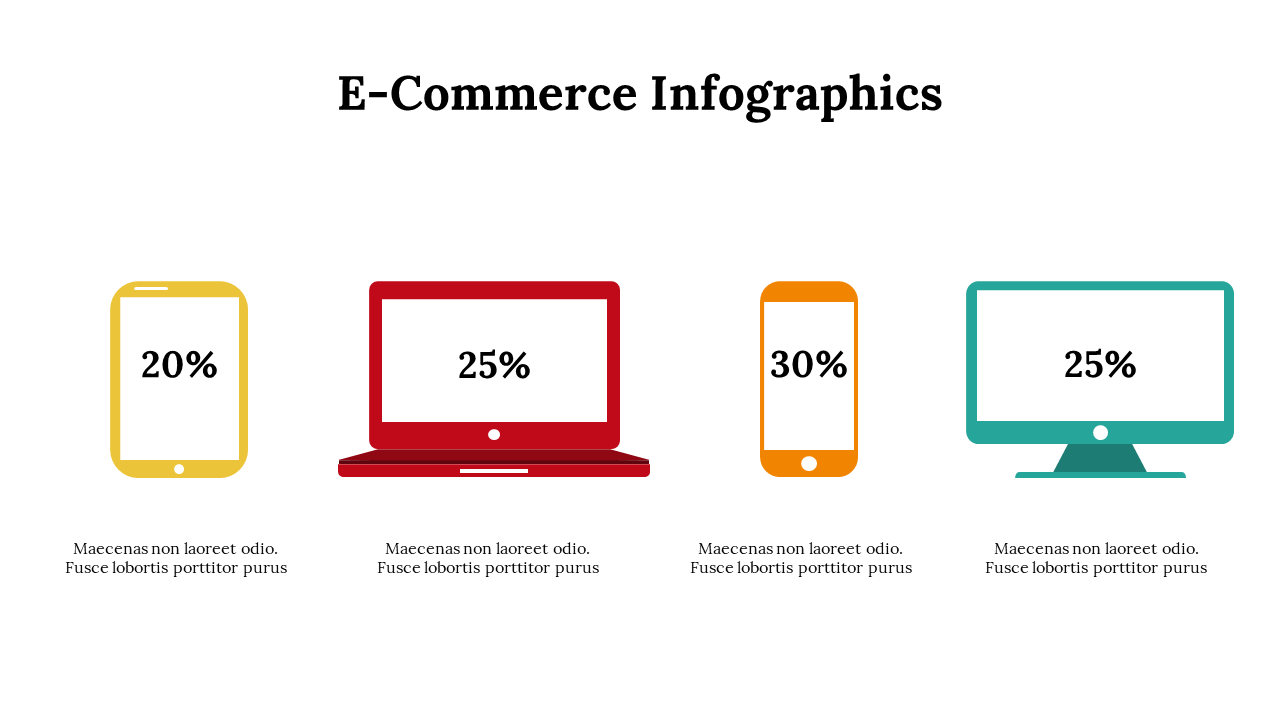 E-Commerce Infographics

20%

25%

30%

25%

Maecenas non laoreet odio. Fusce lobortis porttitor purus

Maecenas non laoreet odio. Fusce lobortis porttitor purus

Maecenas non laoreet odio. Fusce lobortis porttitor purus

Maecenas non laoreet odio. Fusce lobortis porttitor purus