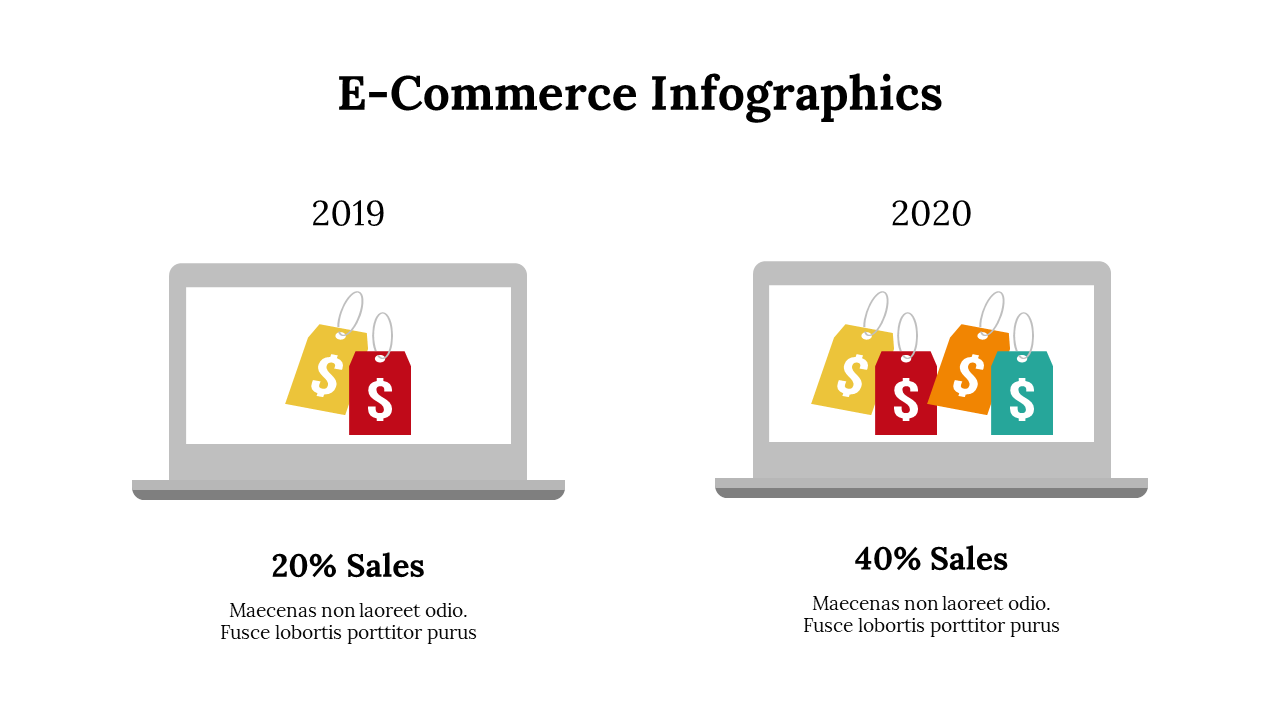 E-Commerce Infographics

2019

$

$

20% Sales

Maecenas non laoreet odio.
Fusce lobortis porttitor purus

2020

$

$

$

$

40% Sales

Maecenas non laoreet odio.
Fusce lobortis porttitor purus