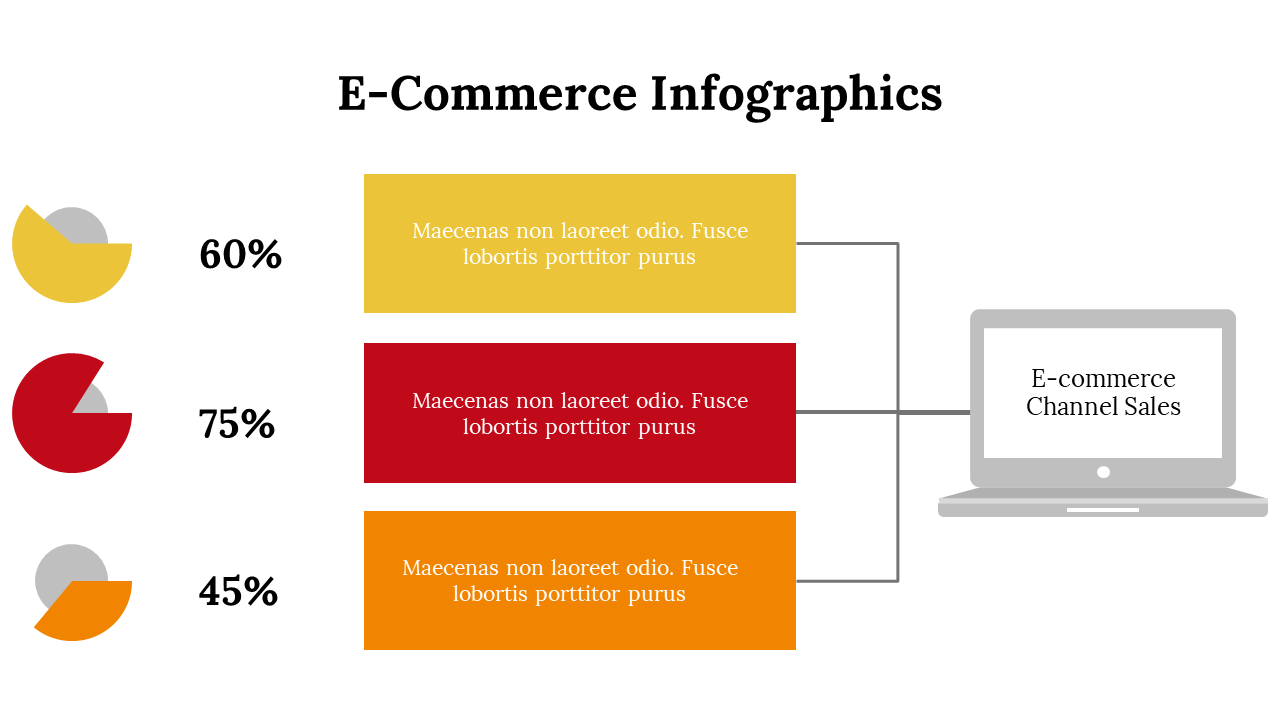 E-Commerce Infographics

60%

Maecenas non laoreet odio. Fusce lobortis porttitor purus

75%

Maecenas non laoreet odio. Fusce lobortis porttitor purus

45%

Maecenas non laoreet odio. Fusce lobortis porttitor purus

E-commerce Channel Sales