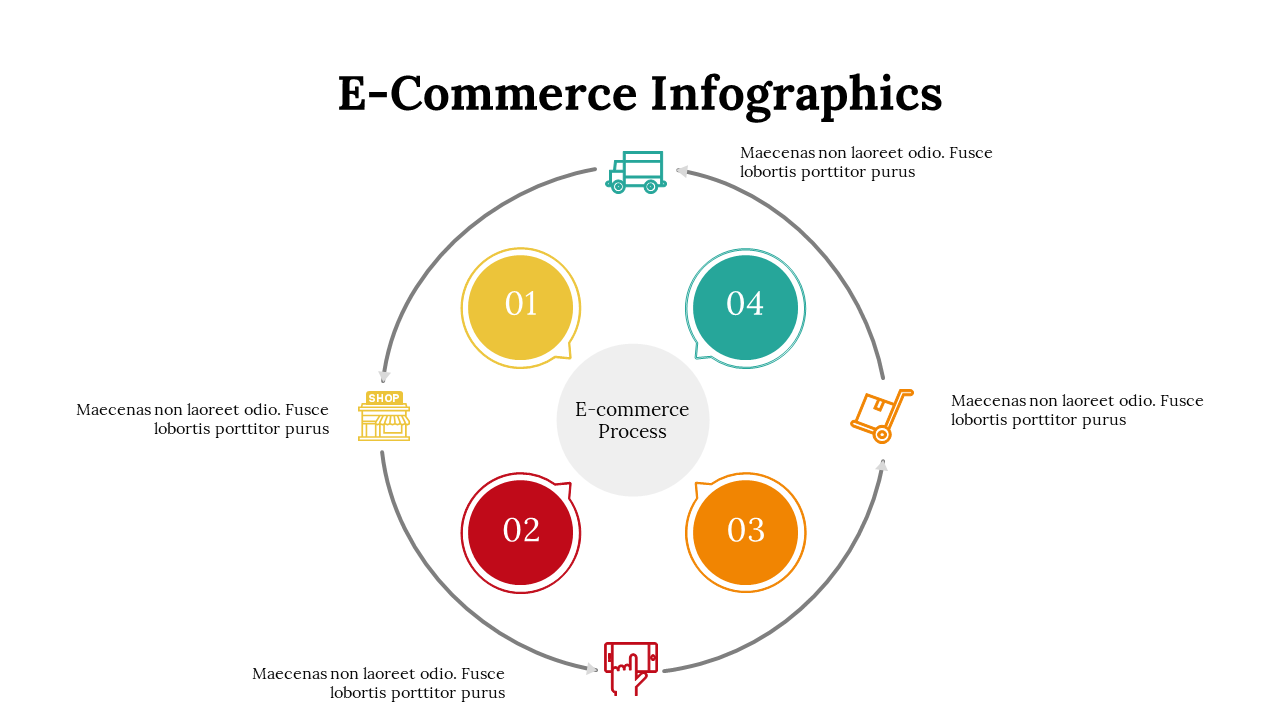 E-Commerce Infographics

Maecenas non laoreet odio. Fusce lobortis porttitor purus

01

04

SHOP

Maecenas non laoreet odio. Fusce lobortis porttitor purus

E-commerce Process

Maecenas non laoreet odio. Fusce lobortis porttitor purus

02

03

Maecenas non laoreet odio. Fusce lobortis porttitor purus