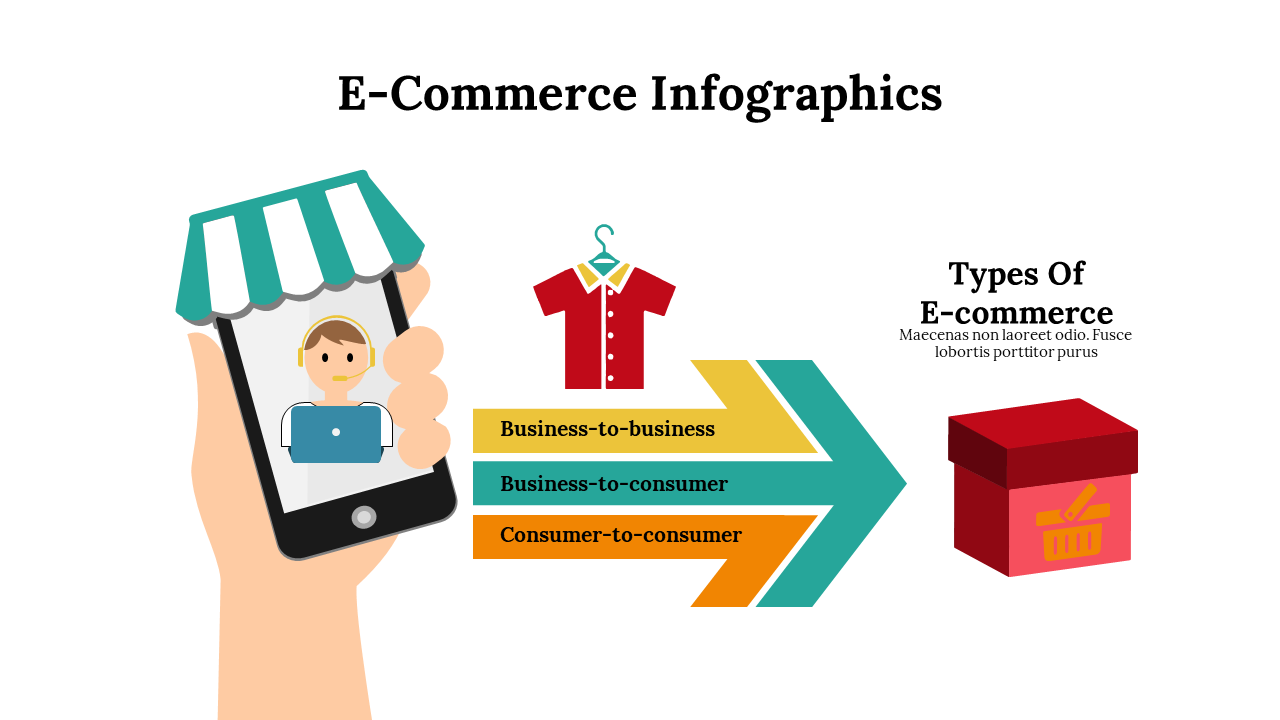 E-Commerce Infographics

Business-to-business

Business-to-consumer

Consumer-to-consumer

Types Of E-commerce

Maecenas non laoreet odio. Fusce lobortis porttitor purus