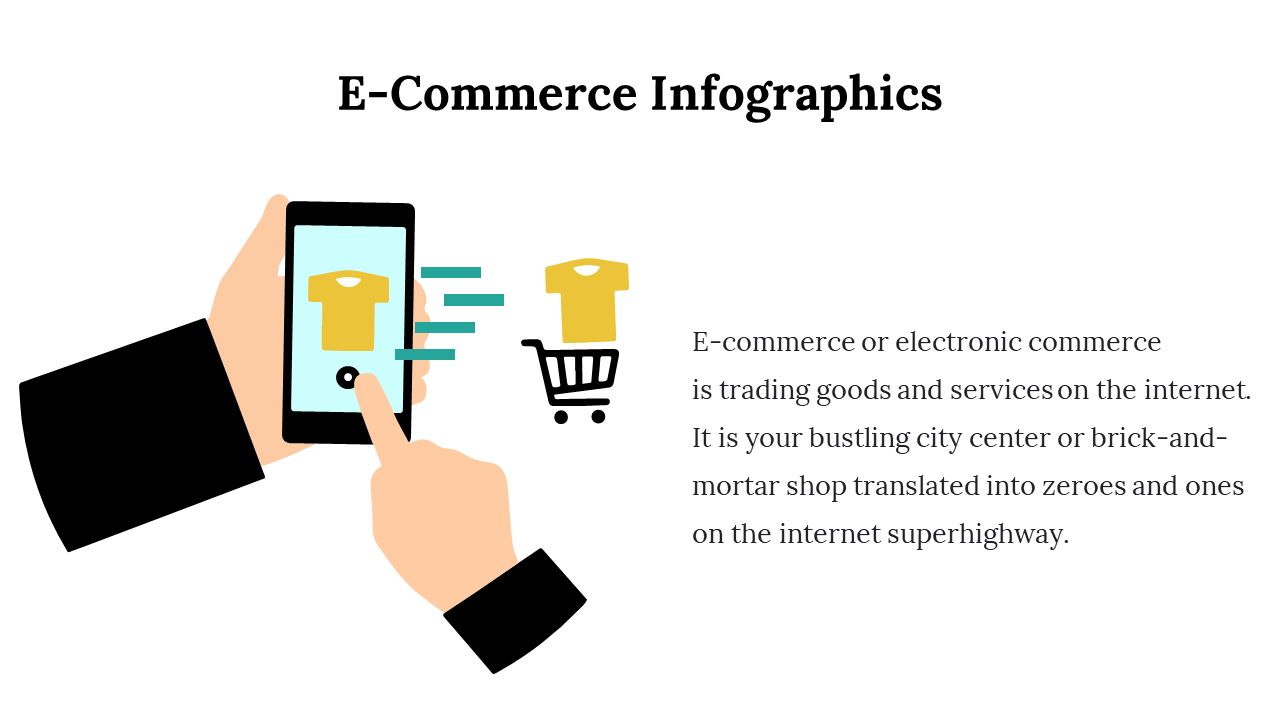 E-Commerce Infographics

E-commerce or electronic commerce is trading goods and services on the internet. It is your bustling city center or brick-and-mortar shop translated into zeroes and ones on the internet superhighway.