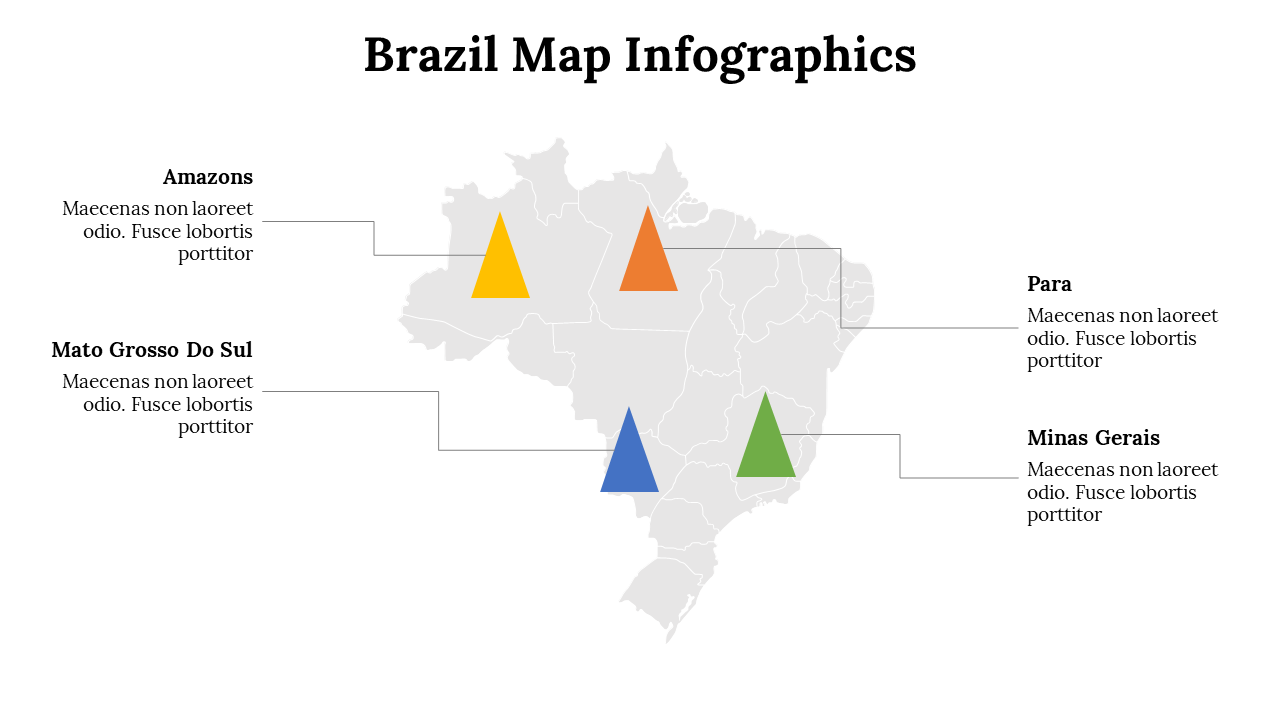 Brazil Map Infographics

Amazons

Maecenas non laoreet odio. Fusce lobortis porttitor

Mato Grosso Do Sul

Maecenas non laoreet odio. Fusce lobortis porttitor

Para

Maecenas non laoreet odio. Fusce lobortis porttitor

Minas Gerais

Maecenas non laoreet odio. Fusce lobortis porttitor