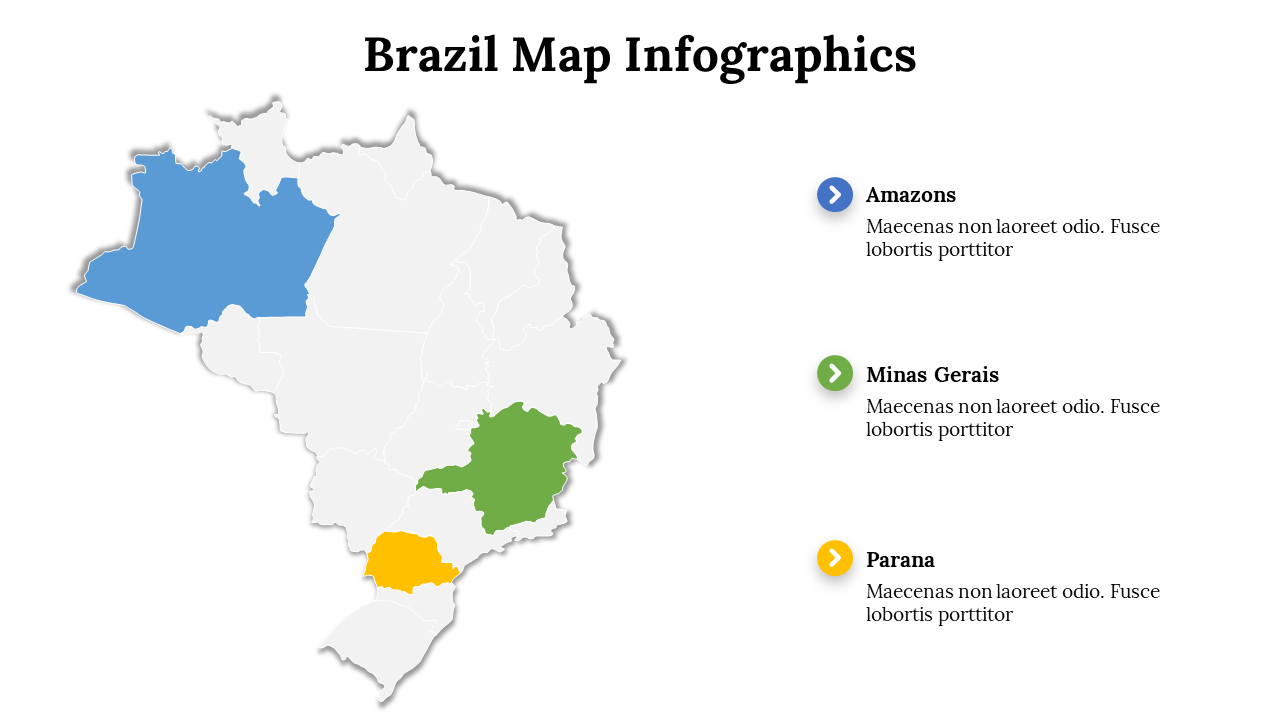 Brazil Map Infographics

Amazons
Maecenas non laoreet odio. Fusce lobortis porttitor

Minas Gerais
Maecenas non laoreet odio. Fusce lobortis porttitor

Parana
Maecenas non laoreet odio. Fusce lobortis porttitor