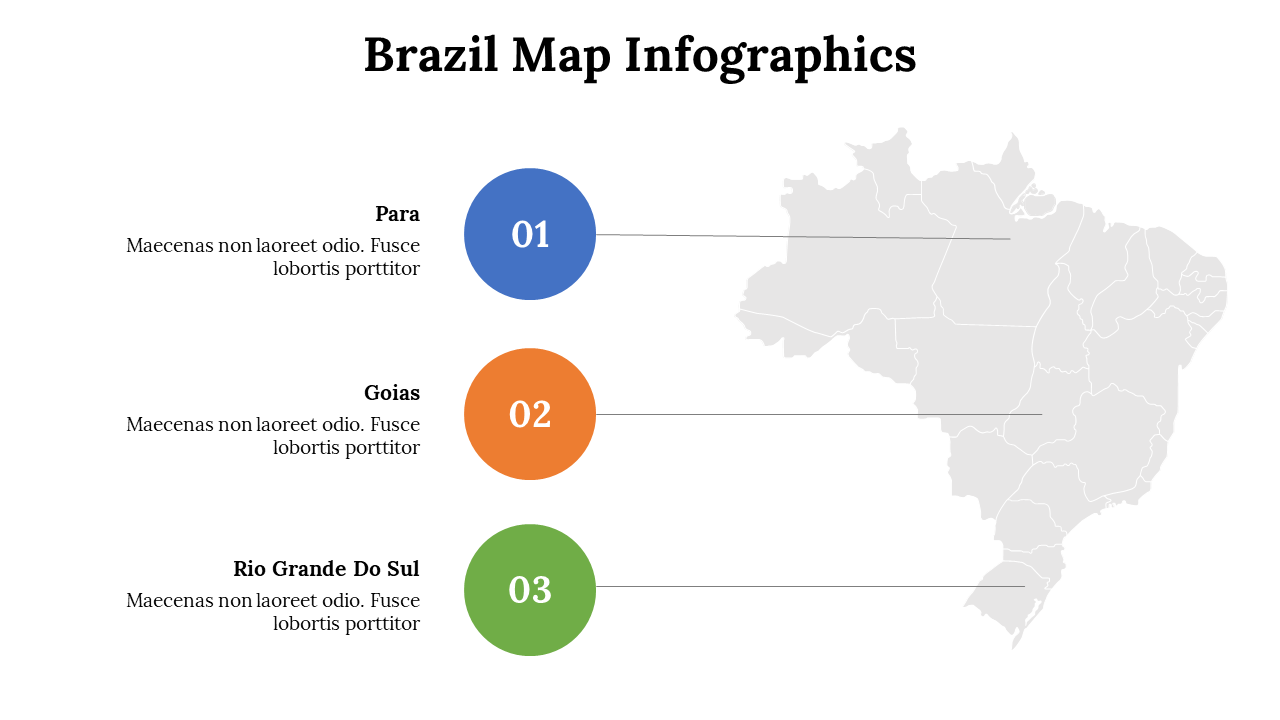 Brazil Map Infographics

Para
Maecenas non laoreet odio. Fusce lobortis porttitor

01

Goias
Maecenas non laoreet odio. Fusce lobortis porttitor

02

Rio Grande Do Sul
Maecenas non laoreet odio. Fusce lobortis porttitor

03