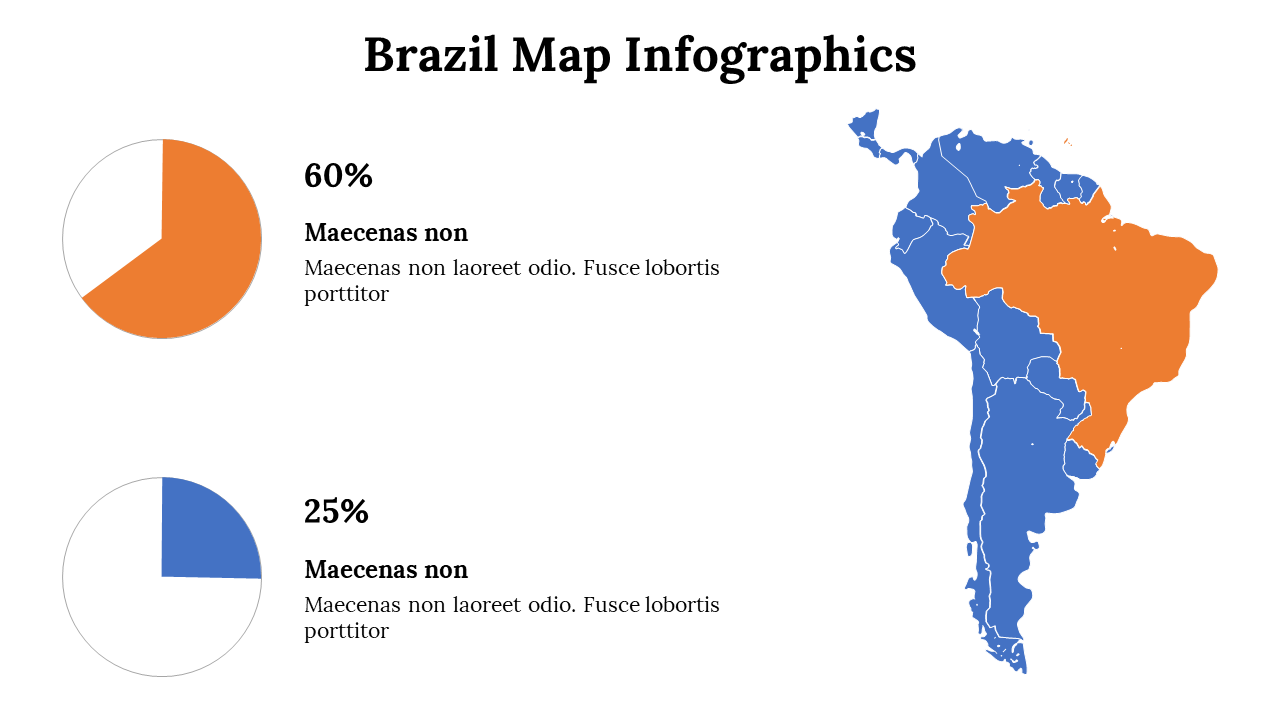 Brazil Map Infographics

60%

Maecenas non

Maecenas non laoreet odio. Fusce lobortis porttitor

25%

Maecenas non

Maecenas non laoreet odio. Fusce lobortis porttitor