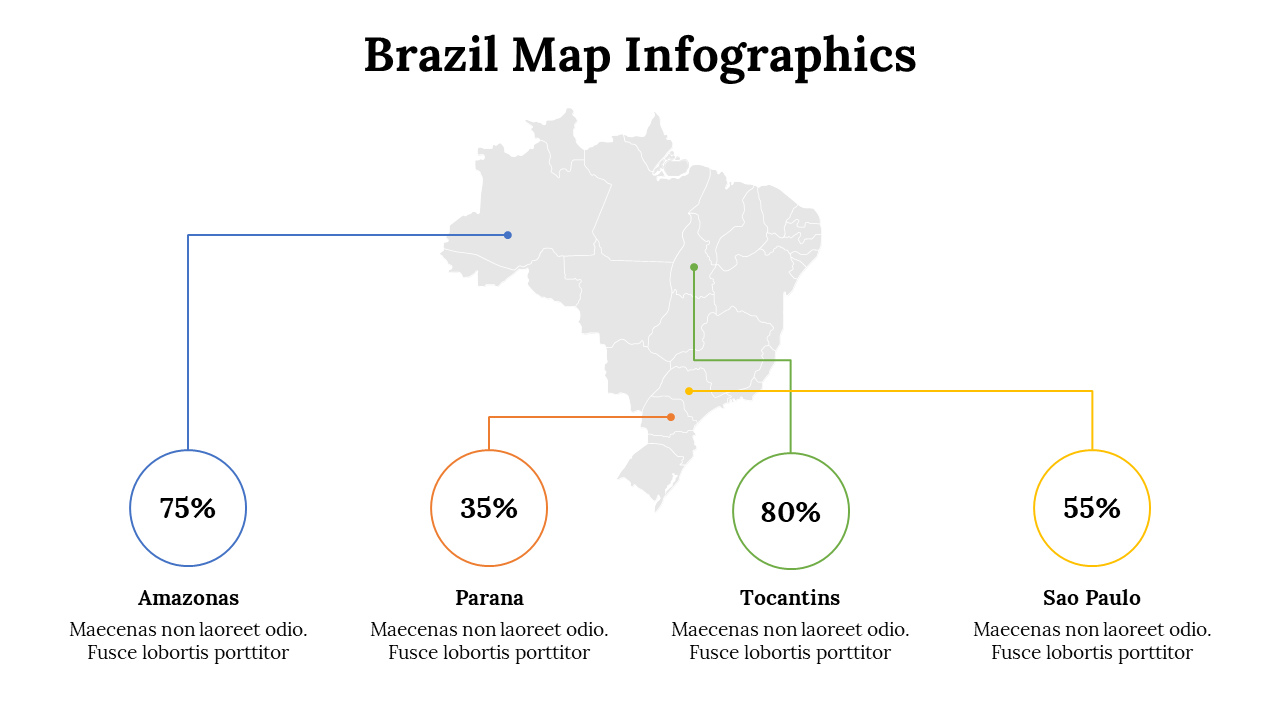 Brazil Map Infographics

75%

Amazonas

Maecenas non laoreet odio. Fusce lobortis porttitor

35%

Parana

Maecenas non laoreet odio. Fusce lobortis porttitor

80%

Tocantins

Maecenas non laoreet odio. Fusce lobortis porttitor

55%

Sao Paulo

Maecenas non laoreet odio. Fusce lobortis porttitor