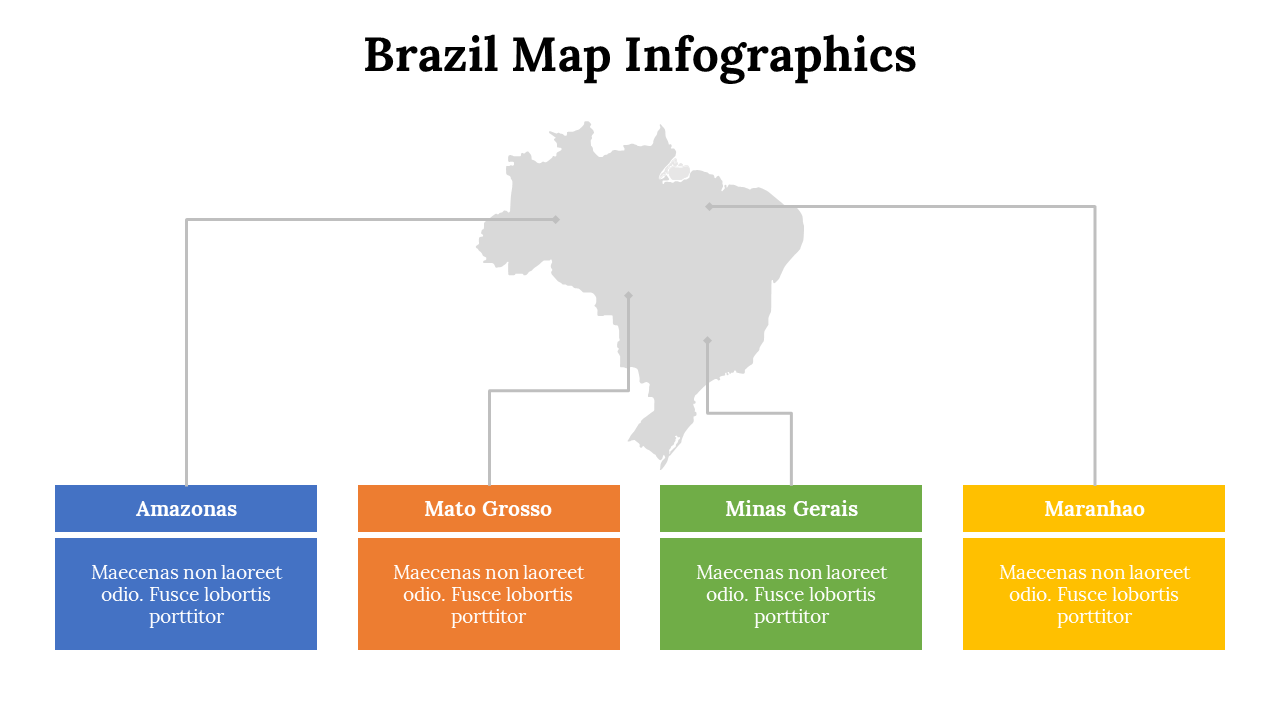 Brazil Map Infographics

Amazonas

Maecenas non laoreet odio. Fusce lobortis porttitor

Mato Grosso

Maecenas non laoreet odio. Fusce lobortis porttitor

Minas Gerais

Maecenas non laoreet odio. Fusce lobortis porttitor

Maranhao

Maecenas non laoreet odio. Fusce lobortis porttitor