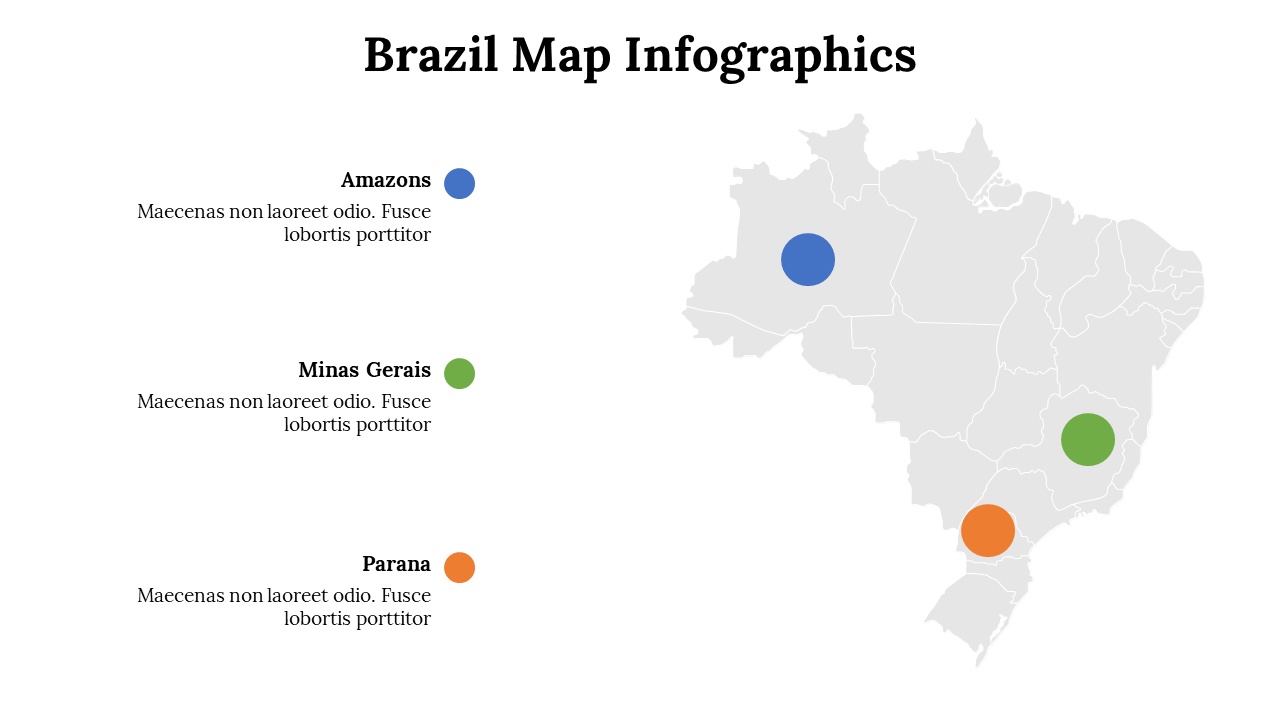 Brazil Map Infographics

Amazons

Maecenas non laoreet odio. Fusce lobortis porttitor

Minas Gerais

Maecenas non laoreet odio. Fusce lobortis porttitor

Parana

Maecenas non laoreet odio. Fusce lobortis porttitor