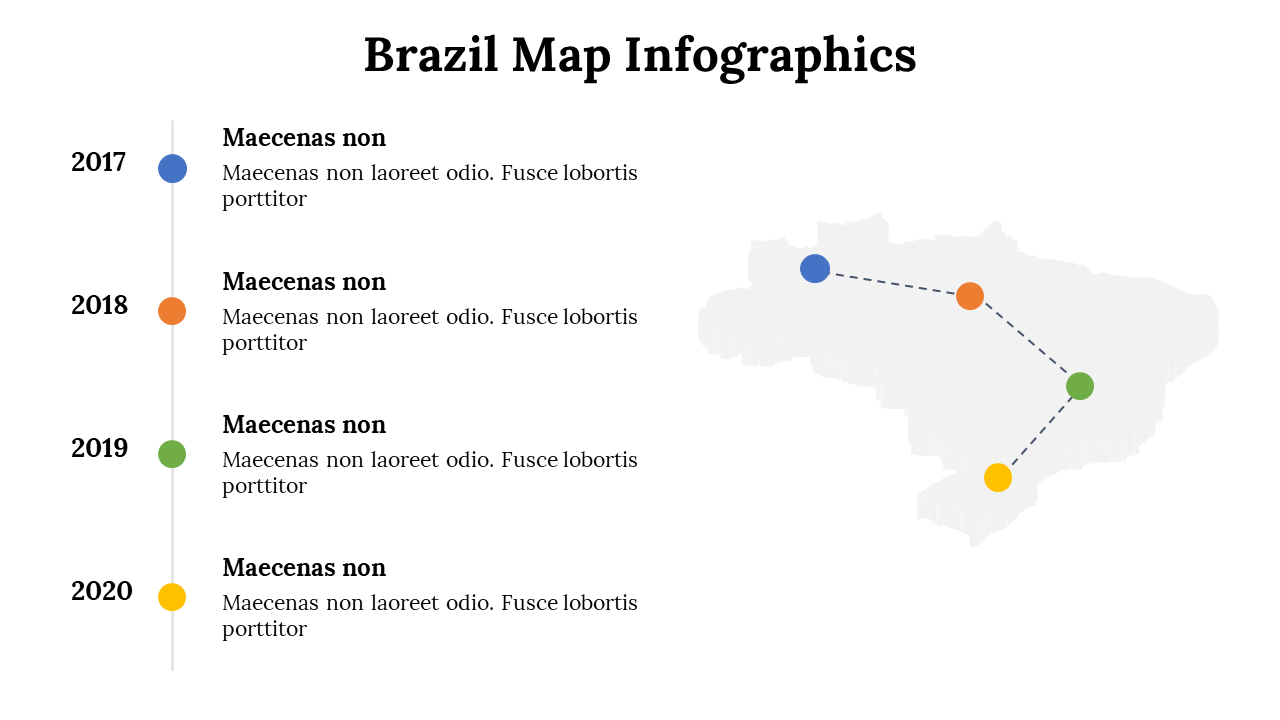 Brazil Map Infographics

2017

Maecenas non

Maecenas non laoreet odio. Fusce lobortis porttitor

2018

Maecenas non

Maecenas non laoreet odio. Fusce lobortis porttitor

2019

Maecenas non

Maecenas non laoreet odio. Fusce lobortis porttitor

2020

Maecenas non

Maecenas non laoreet odio. Fusce lobortis porttitor