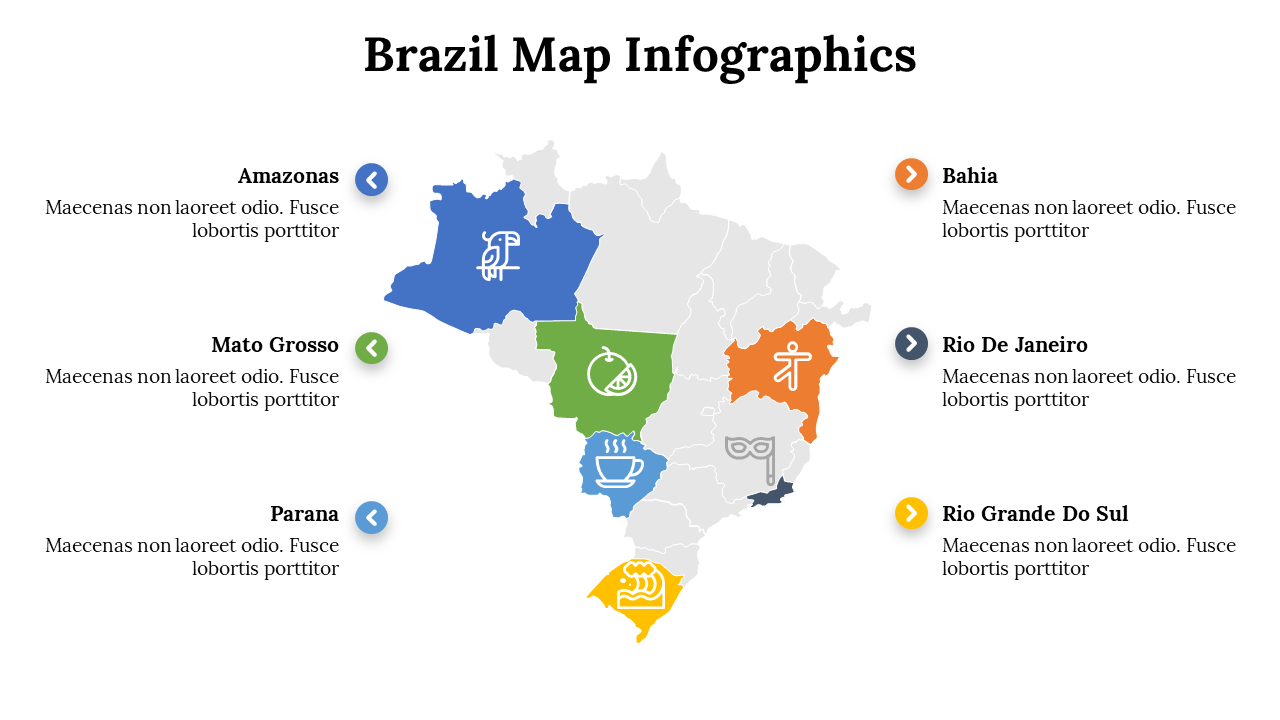 Brazil Map Infographics

Amazonas
Maecenas non laoreet odio. Fusce lobortis porttitor

Mato Grosso
Maecenas non laoreet odio. Fusce lobortis porttitor

Parana
Maecenas non laoreet odio. Fusce lobortis porttitor

Bahia
Maecenas non laoreet odio. Fusce lobortis porttitor

Rio De Janeiro
Maecenas non laoreet odio. Fusce lobortis porttitor

Rio Grande Do Sul
Maecenas non laoreet odio. Fusce lobortis porttitor