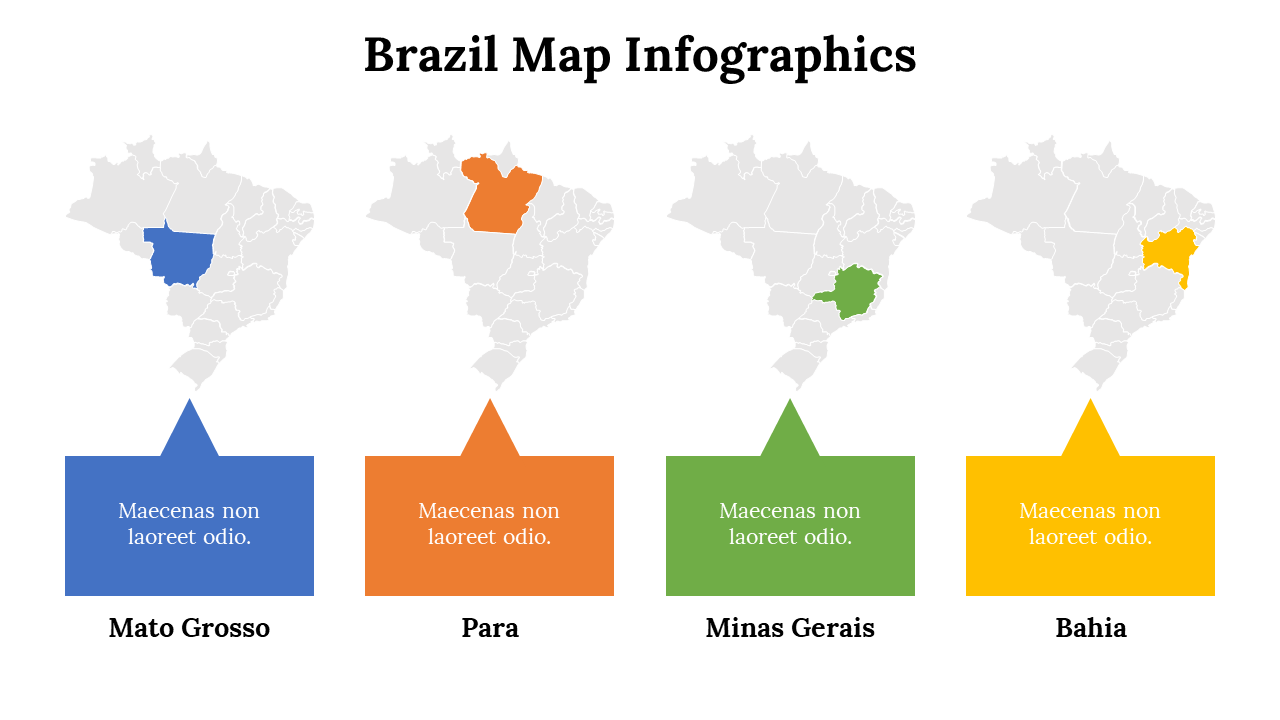 Brazil Map Infographics

Maecenas non laoreet odio.

Mato Grosso

Maecenas non laoreet odio.

Para

Maecenas non laoreet odio.

Minas Gerais

Maecenas non laoreet odio.

Bahia