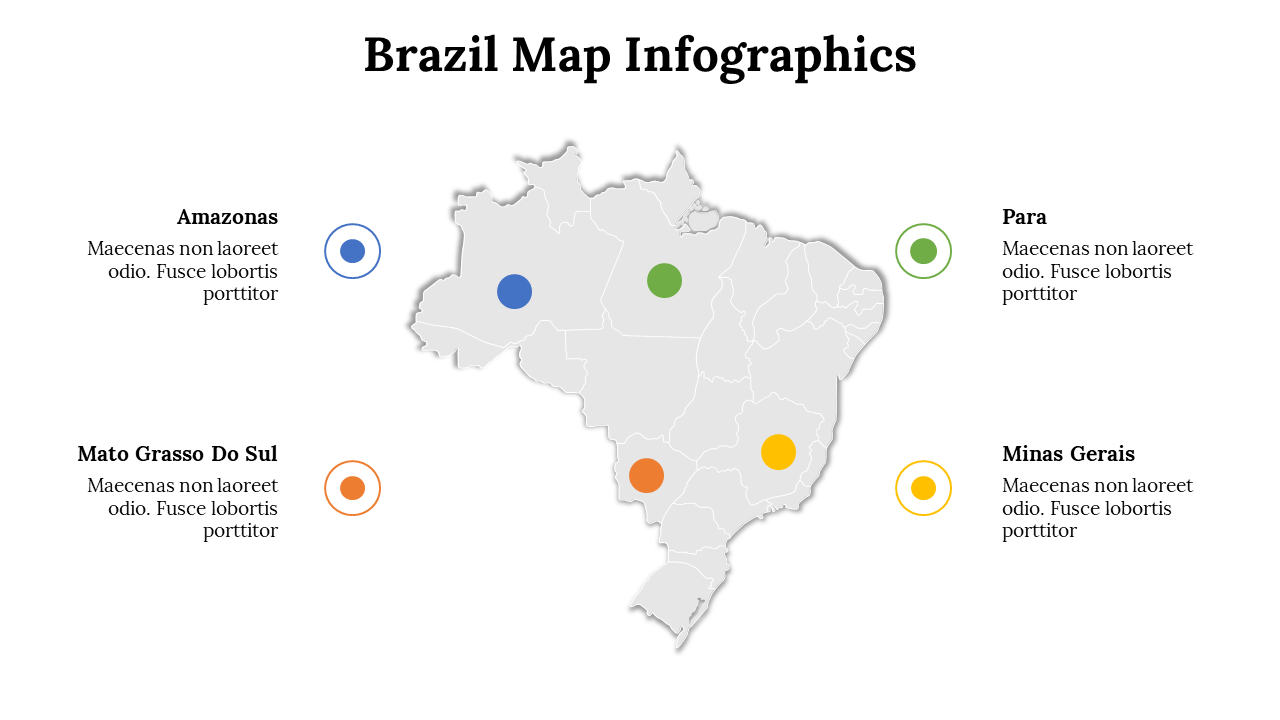 Brazil Map Infographics

Amazonas

Maecenas non laoreet odio. Fusce lobortis porttitor

Mato Grasso Do Sul

Maecenas non laoreet odio. Fusce lobortis porttitor

Para

Maecenas non laoreet odio. Fusce lobortis porttitor

Minas Gerais

Maecenas non laoreet odio. Fusce lobortis porttitor