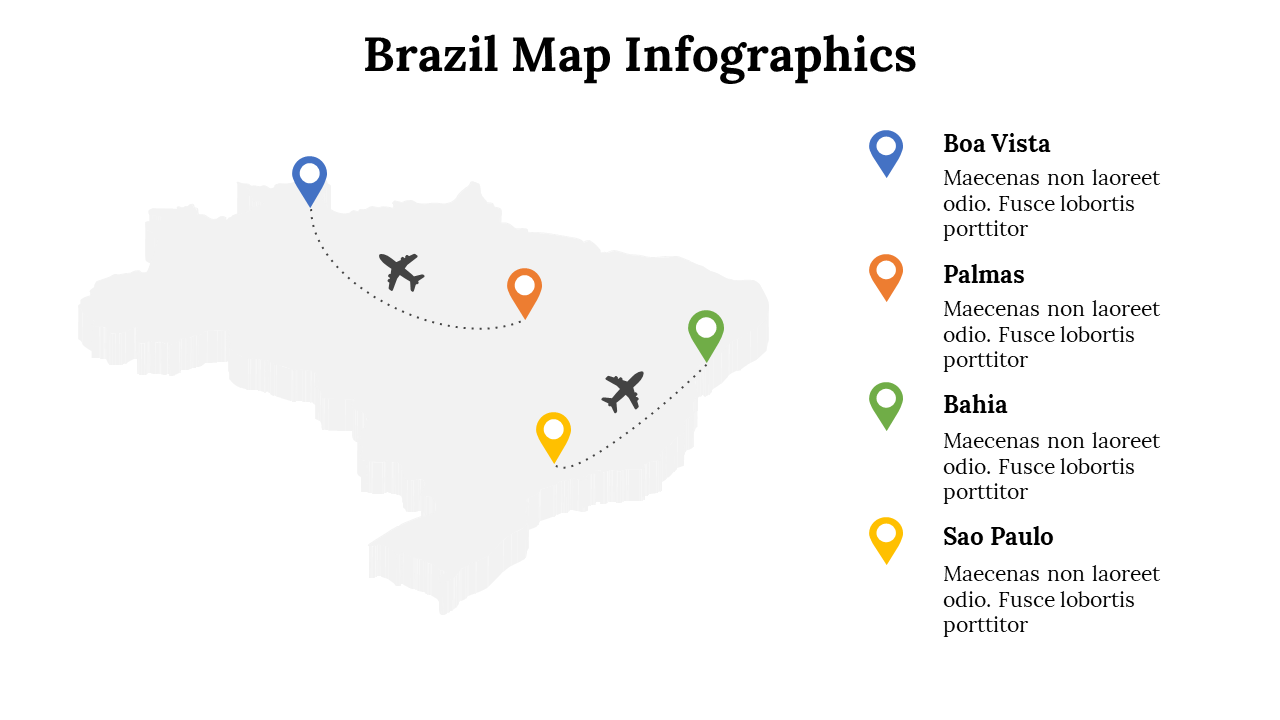 Brazil Map Infographics

Boa Vista
Maecenas non laoreet odio. Fusce lobortis porttitor

Palmas
Maecenas non laoreet odio. Fusce lobortis porttitor

Bahia
Maecenas non laoreet odio. Fusce lobortis porttitor

Sao Paulo
Maecenas non laoreet odio. Fusce lobortis porttitor