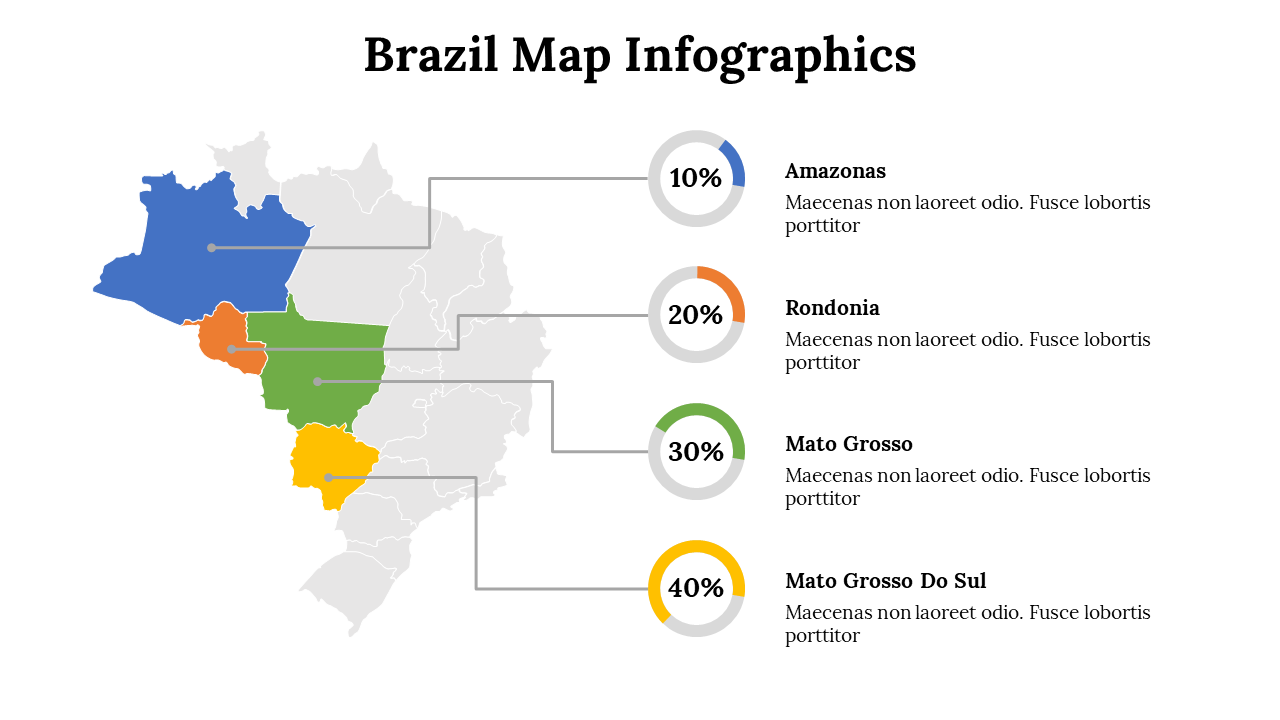 Brazil Map Infographics

10%

Amazonas
Maecenas non laoreet odio. Fusce lobortis porttitor

20%

Rondonia
Maecenas non laoreet odio. Fusce lobortis porttitor

30%

Mato Grosso
Maecenas non laoreet odio. Fusce lobortis porttitor

40%

Mato Grosso Do Sul
Maecenas non laoreet odio. Fusce lobortis porttitor