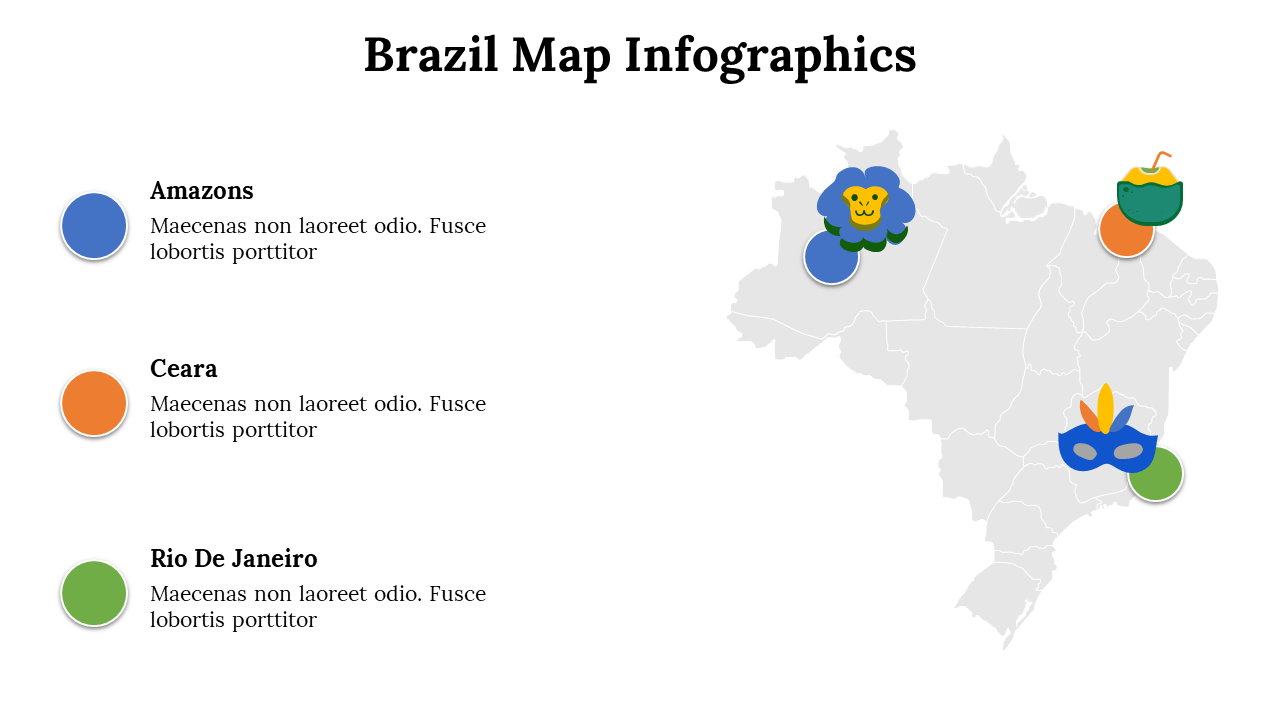 Brazil Map Infographics

Amazons
Maecenas non laoreet odio. Fusce lobortis porttitor

Ceara
Maecenas non laoreet odio. Fusce lobortis porttitor

Rio De Janeiro
Maecenas non laoreet odio. Fusce lobortis porttitor