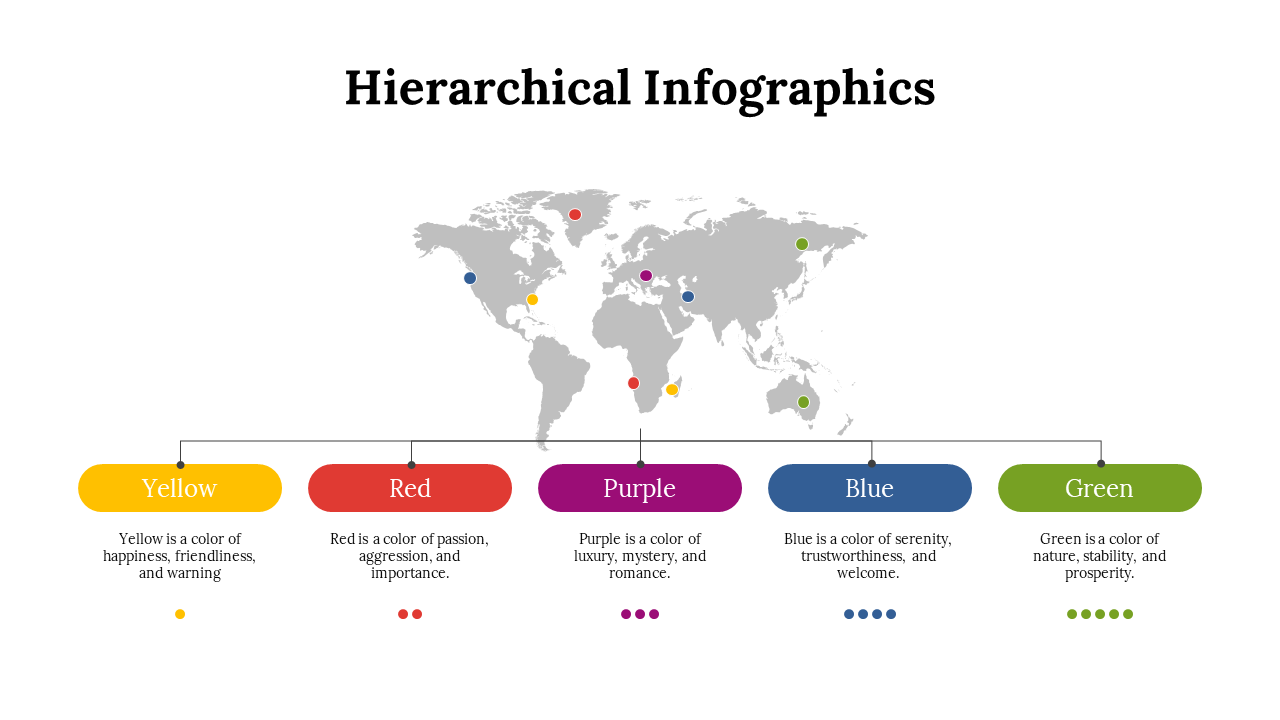 Hierarchical Infographics

Yellow

Yellow is a color of happiness, friendliness, and warning

Red

Red is a color of passion, aggression, and importance.

Purple

Purple is a color of luxury, mystery, and romance.

Blue

Blue is a color of serenity, trustworthiness, and welcome.

Green

Green is a color of nature, stability, and prosperity.