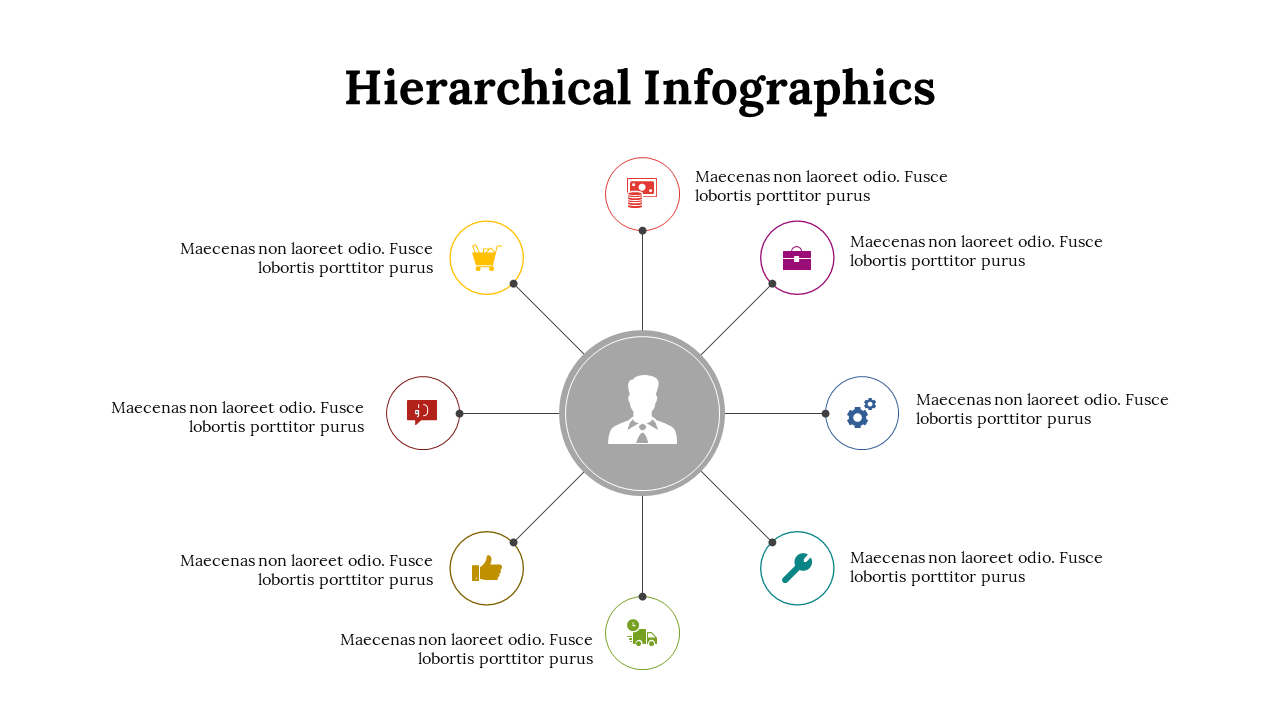 Hierarchical Infographics

Maecenas non laoreet odio. Fusce lobortis porttitor purus

Maecenas non laoreet odio. Fusce lobortis porttitor purus

Maecenas non laoreet odio. Fusce lobortis porttitor purus

Maecenas non laoreet odio. Fusce lobortis porttitor purus

Maecenas non laoreet odio. Fusce lobortis porttitor purus

Maecenas non laoreet odio. Fusce lobortis porttitor purus

Maecenas non laoreet odio. Fusce lobortis porttitor purus

Maecenas non laoreet odio. Fusce lobortis porttitor purus