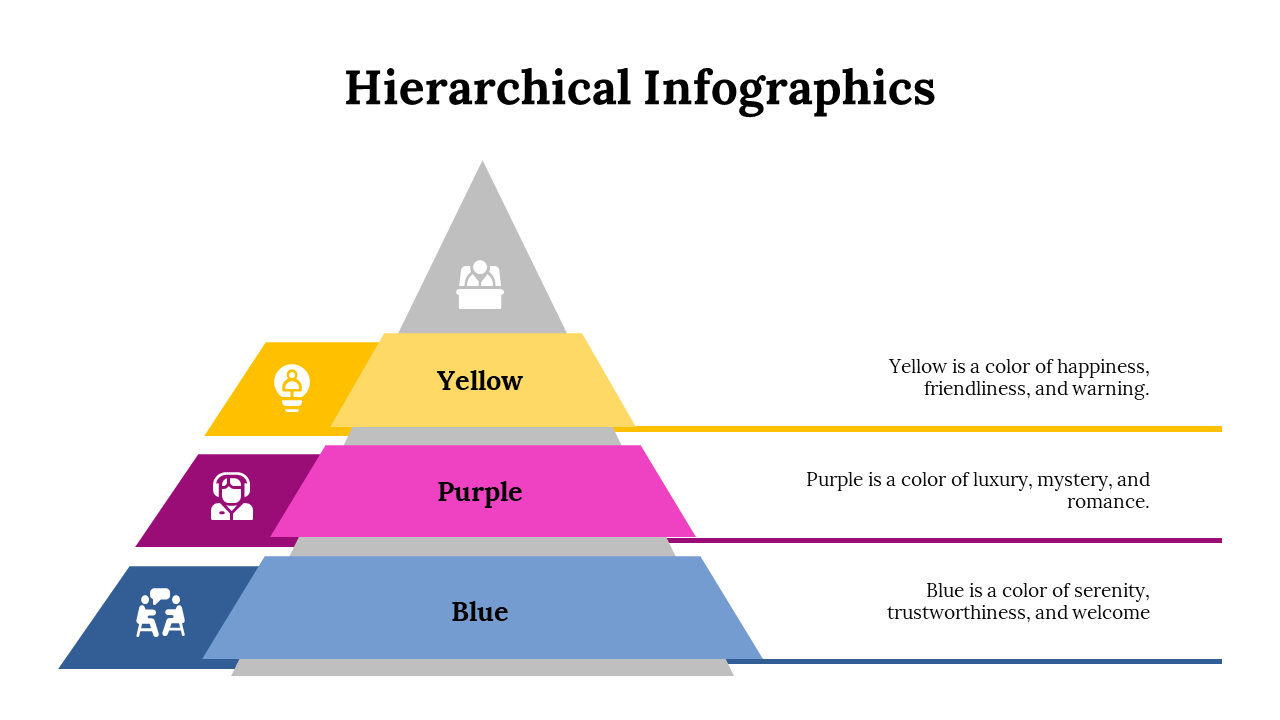 Hierarchical Infographics

Yellow

Yellow is a color of happiness, friendliness, and warning.

Purple

Purple is a color of luxury, mystery, and romance.

Blue

Blue is a color of serenity, trustworthiness, and welcome