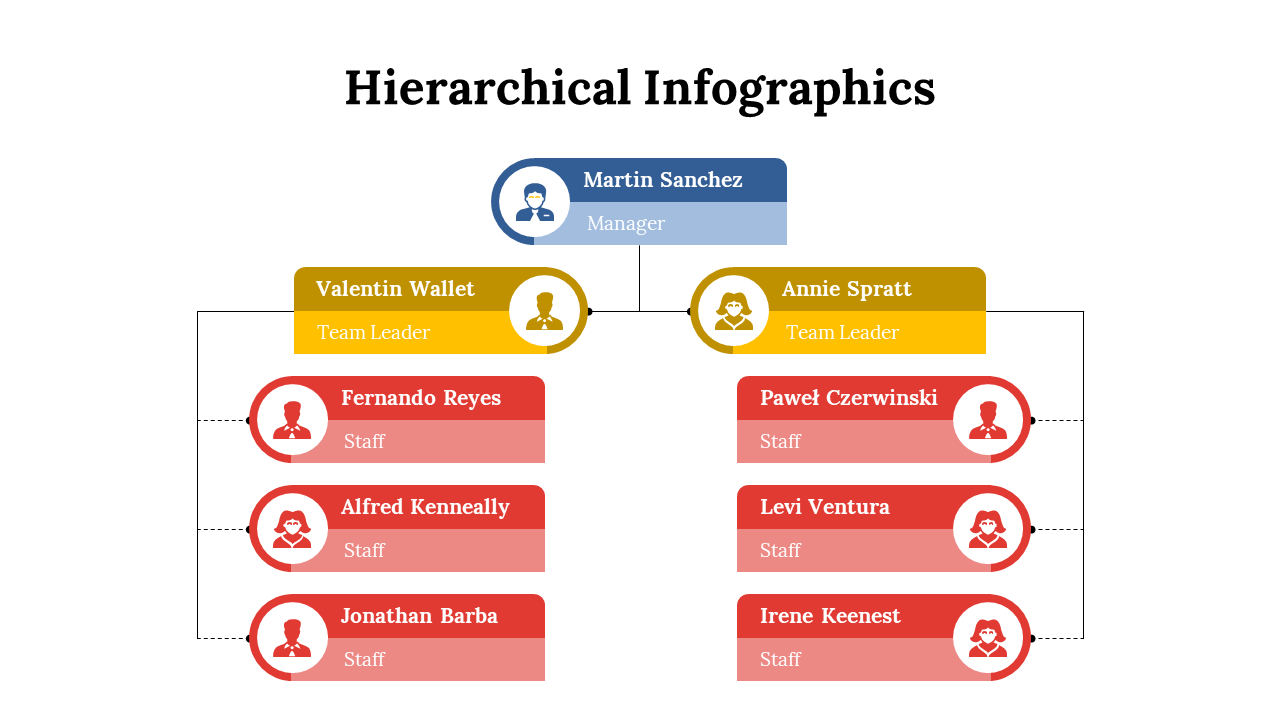 Hierarchical Infographics

Martin Sanchez
Manager

Valentin Wallet
Team Leader

Annie Spratt
Team Leader

Fernando Reyes
Staff

Alfred Kenneally
Staff

Jonathan Barba
Staff

Paweł Czerwinski
Staff

Levi Ventura
Staff

Irene Keenest
Staff