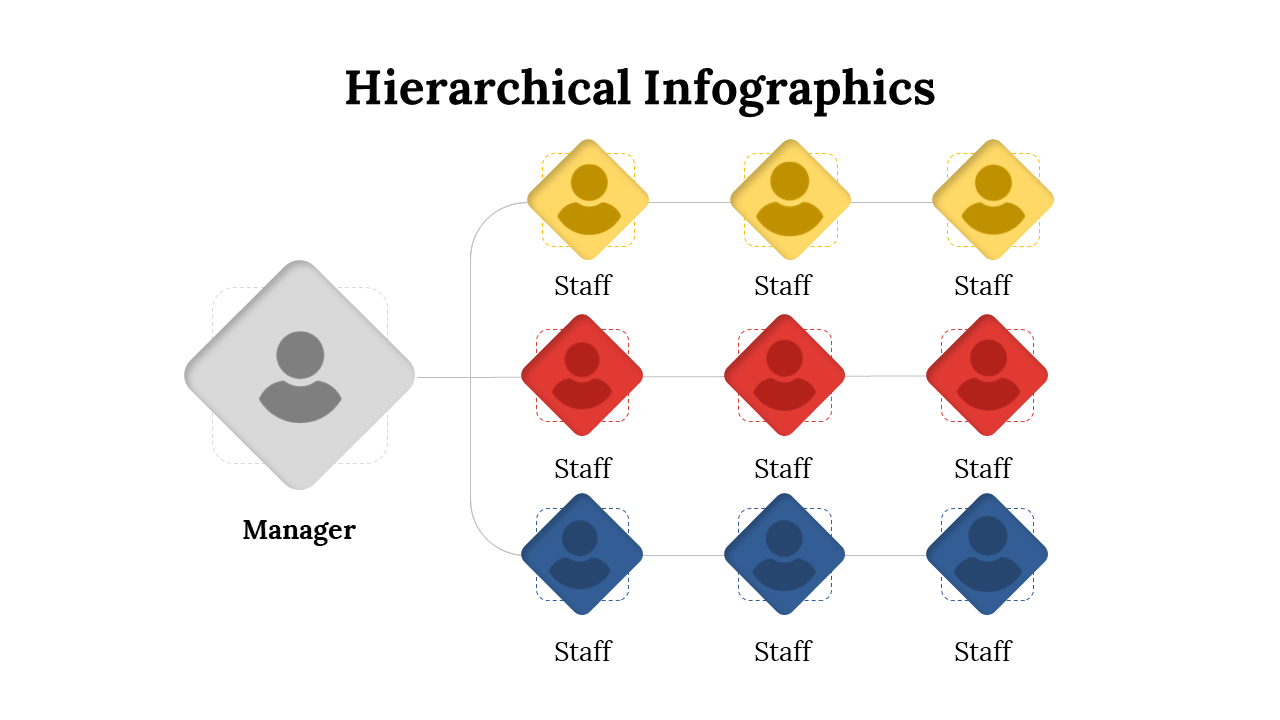 Hierarchical Infographics

Manager

Staff Staff Staff

Staff Staff Staff

Staff Staff Staff