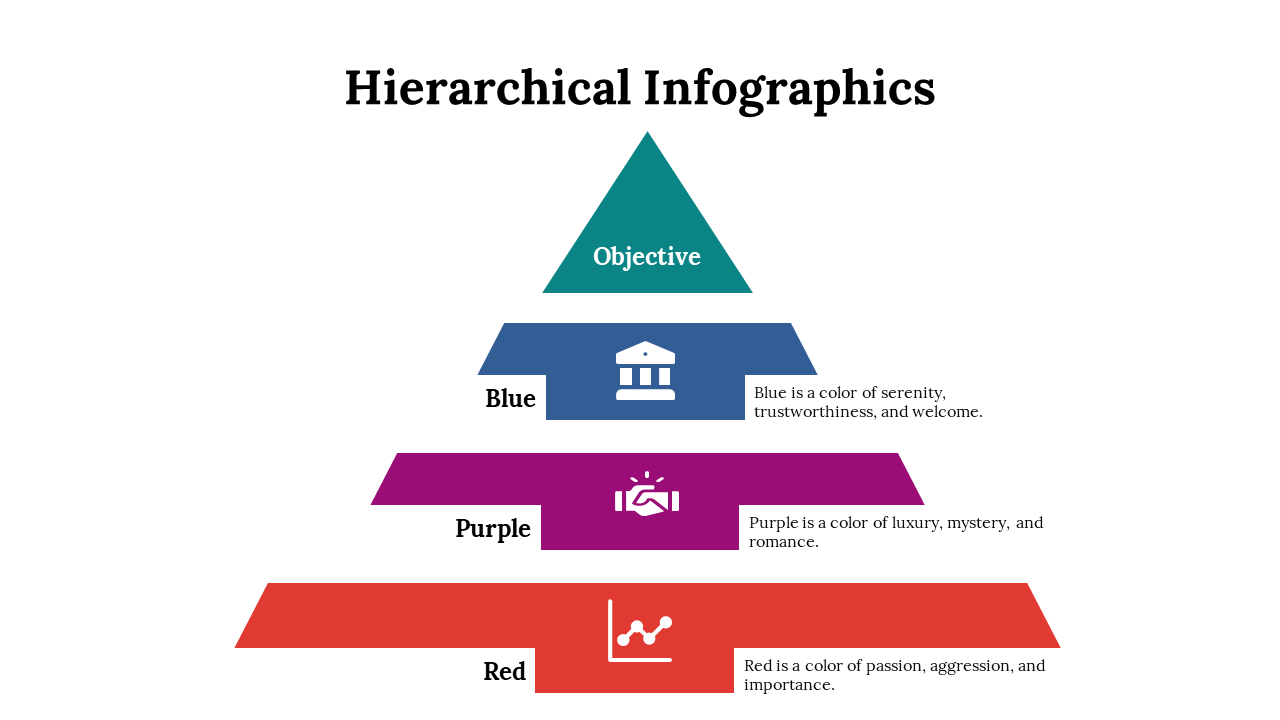 Hierarchical Infographics

Objective

Blue

Blue is a color of serenity, trustworthiness, and welcome.

Purple

Purple is a color of luxury, mystery, and romance.

Red

Red is a color of passion, aggression, and importance.