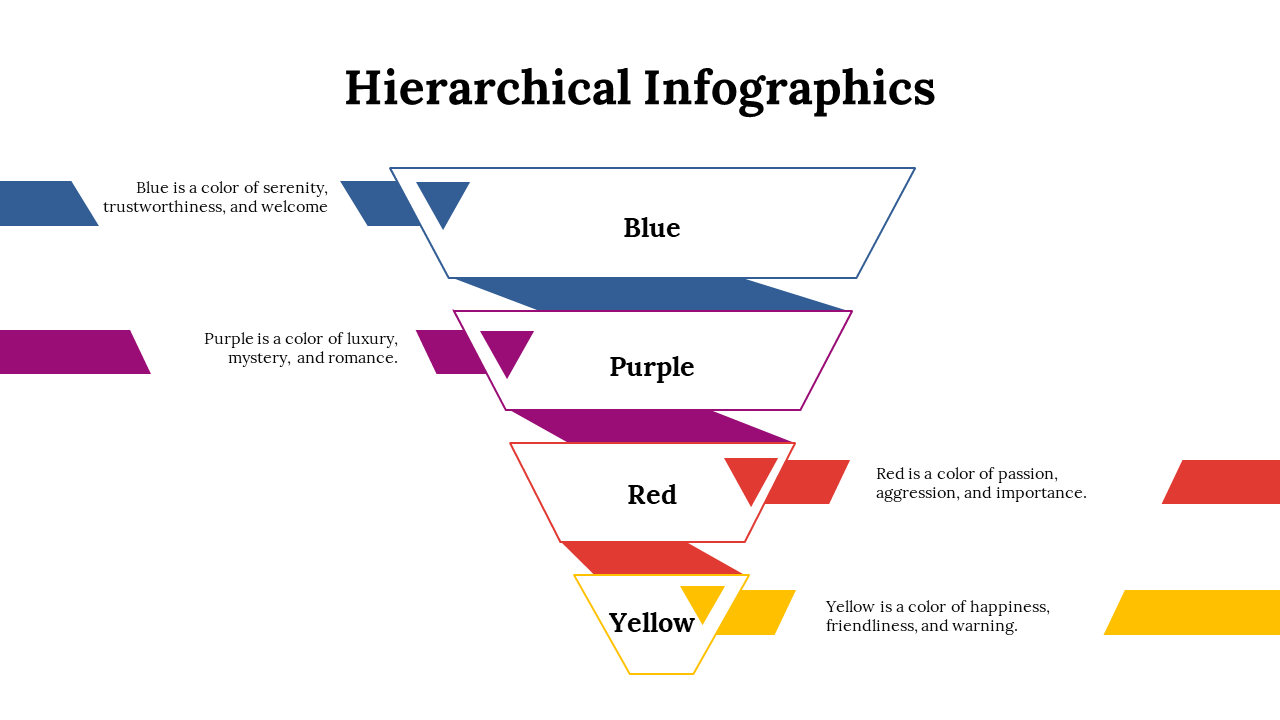 Hierarchical Infographics

Blue is a color of serenity, trustworthiness, and welcome

Blue

Purple is a color of luxury, mystery, and romance.

Purple

Red

Red is a color of passion, aggression, and importance.

Yellow

Yellow is a color of happiness, friendliness, and warning.