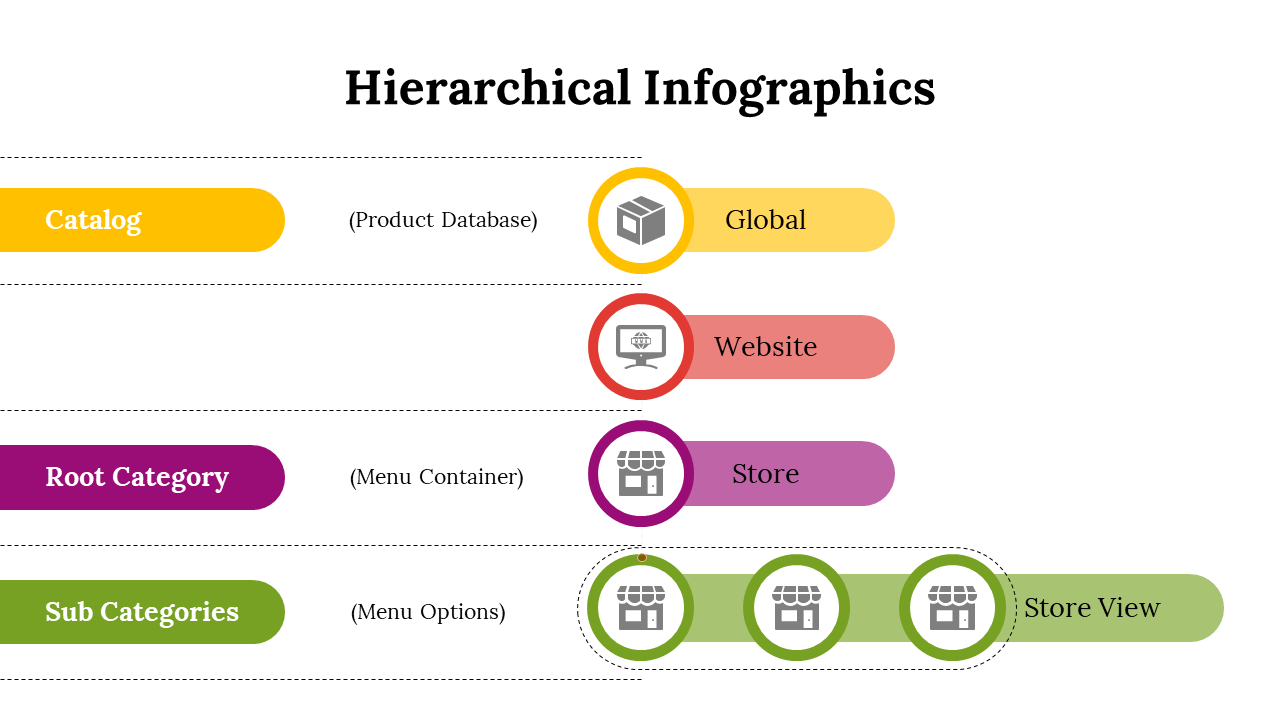 Hierarchical Infographics

Catalog

(Product Database)

Global

Website

Root Category

(Menu Container)

Store

Sub Categories

(Menu Options)

Store View