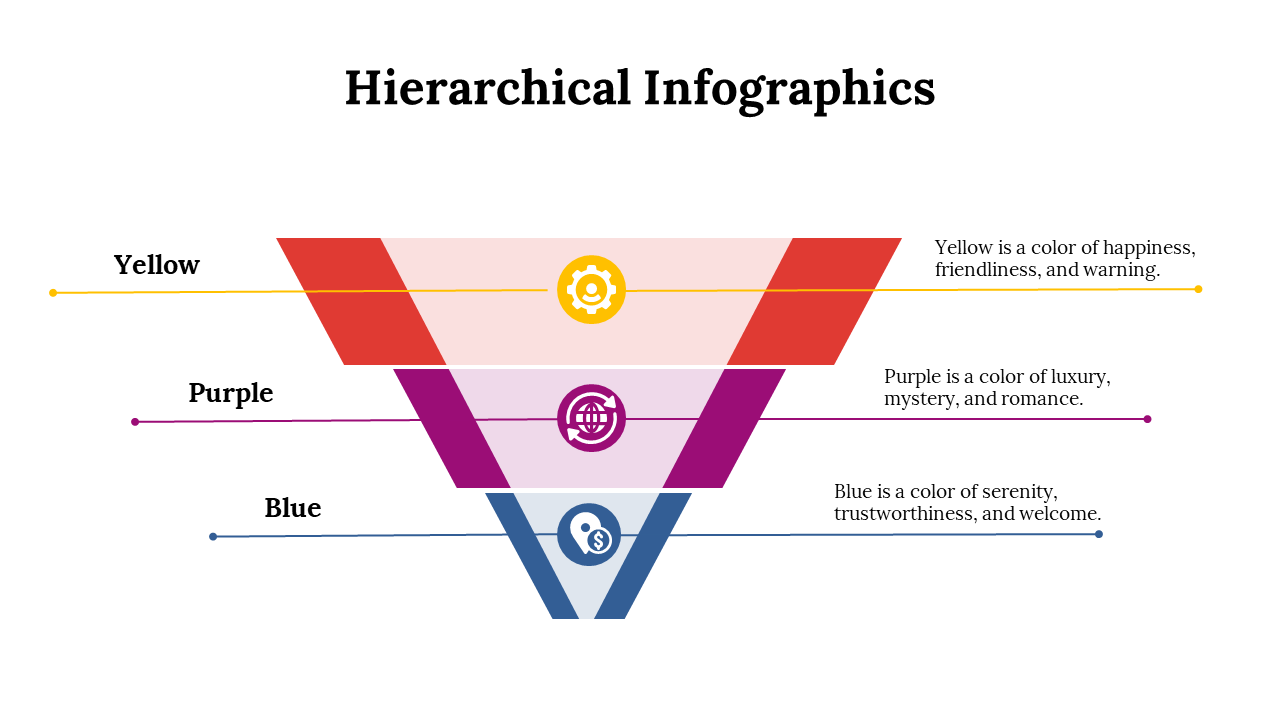 Hierarchical Infographics

Yellow

Yellow is a color of happiness, friendliness, and warning.

Purple

Purple is a color of luxury, mystery, and romance.

Blue

Blue is a color of serenity, trustworthiness, and welcome.