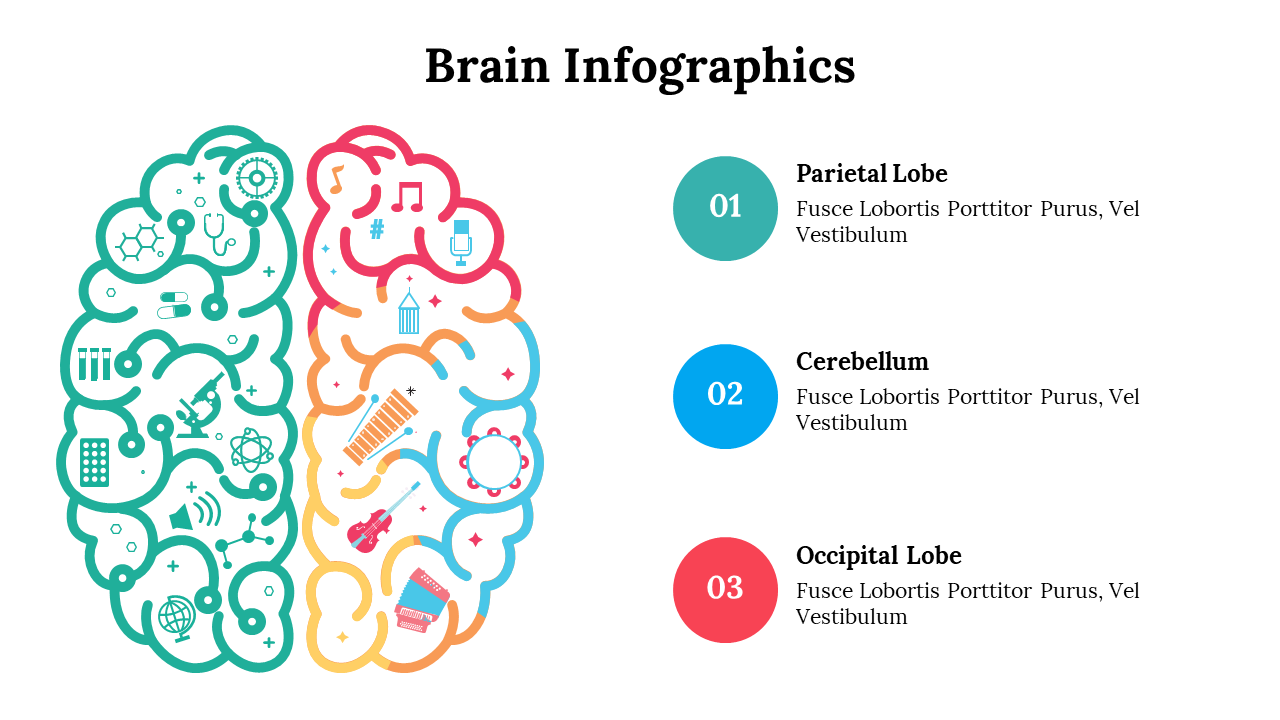 Brain Infographics

01
Parietal Lobe
Fusce Lobortis Porttitor Purus, Vel Vestibulum

02
Cerebellum
Fusce Lobortis Porttitor Purus, Vel Vestibulum

03
Occipital Lobe
Fusce Lobortis Porttitor Purus, Vel Vestibulum