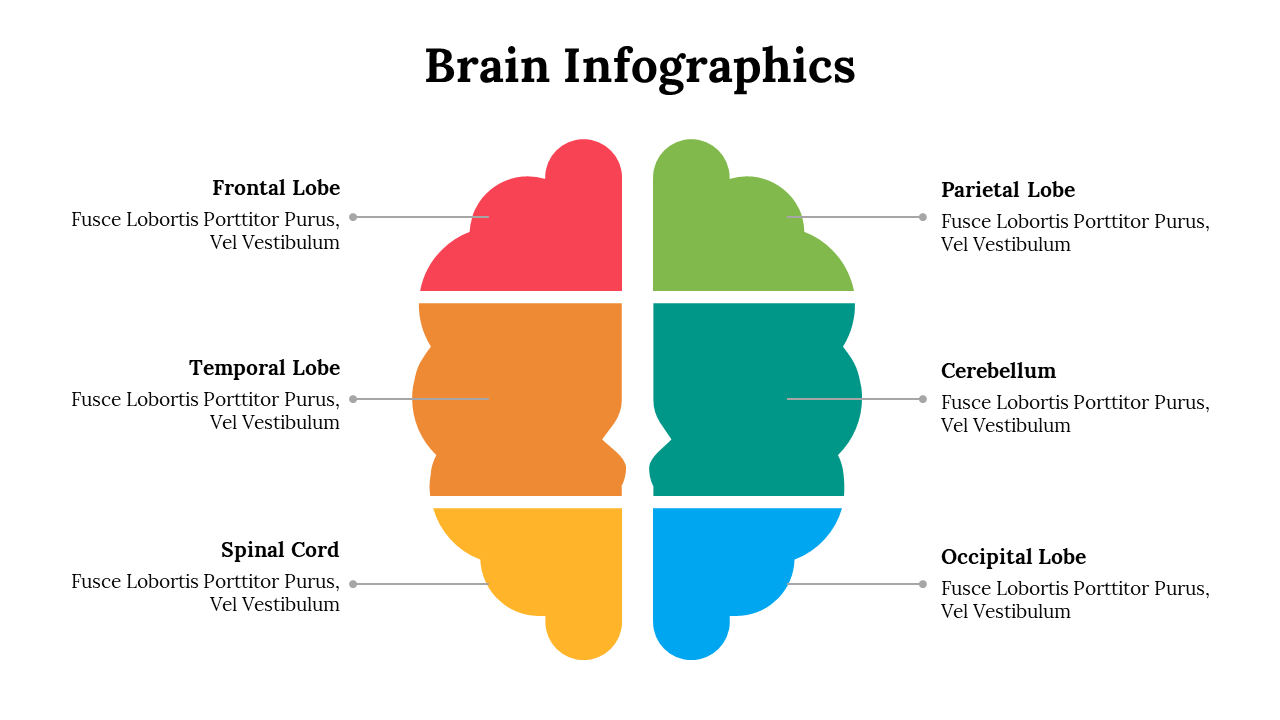 Brain Infographics

Frontal Lobe
Fusce Lobortis Porttitor Purus, Vel Vestibulum

Temporal Lobe
Fusce Lobortis Porttitor Purus, Vel Vestibulum

Spinal Cord
Fusce Lobortis Porttitor Purus, Vel Vestibulum

Parietal Lobe
Fusce Lobortis Porttitor Purus, Vel Vestibulum

Cerebellum
Fusce Lobortis Porttitor Purus, Vel Vestibulum

Occipital Lobe
Fusce Lobortis Porttitor Purus, Vel Vestibulum