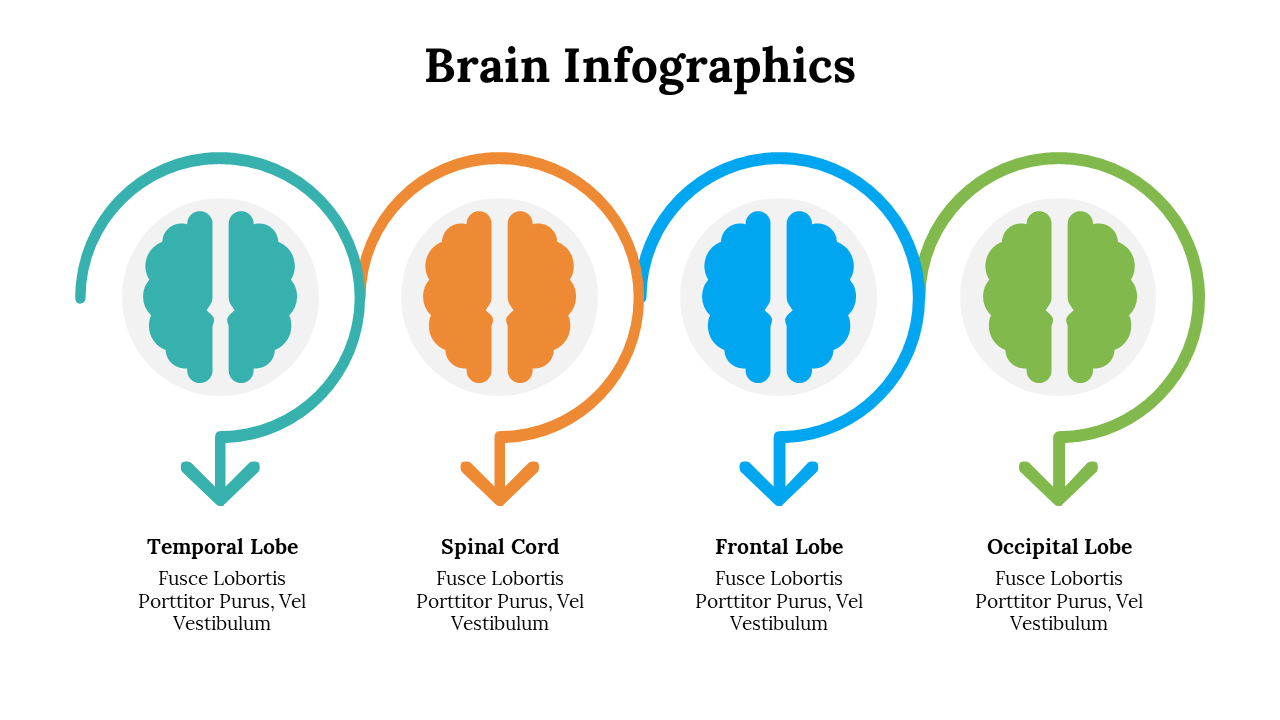 Brain Infographics

Temporal Lobe
Fusce Lobortis Porttitor Purus, Vel Vestibulum

Spinal Cord
Fusce Lobortis Porttitor Purus, Vel Vestibulum

Frontal Lobe
Fusce Lobortis Porttitor Purus, Vel Vestibulum

Occipital Lobe
Fusce Lobortis Porttitor Purus, Vel Vestibulum