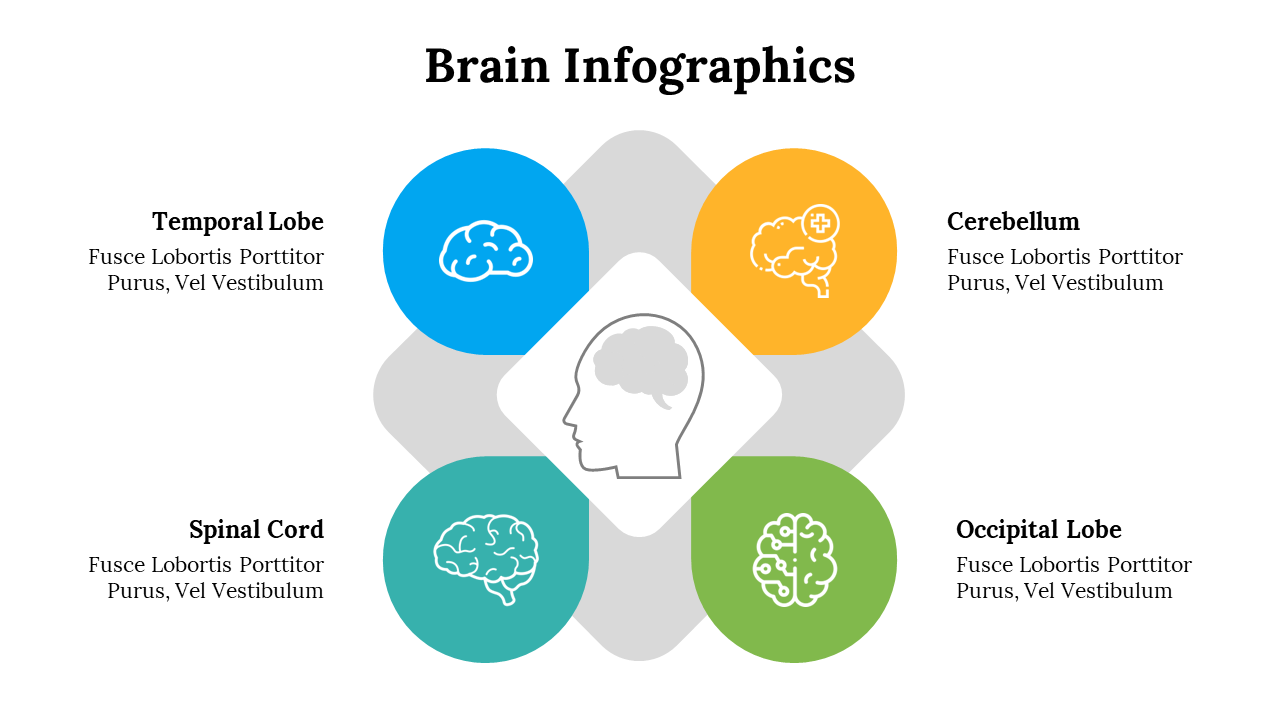 Brain Infographics

Temporal Lobe
Fusce Lobortis Porttitor Purus, Vel Vestibulum

Cerebellum
Fusce Lobortis Porttitor Purus, Vel Vestibulum

Spinal Cord
Fusce Lobortis Porttitor Purus, Vel Vestibulum

Occipital Lobe
Fusce Lobortis Porttitor Purus, Vel Vestibulum