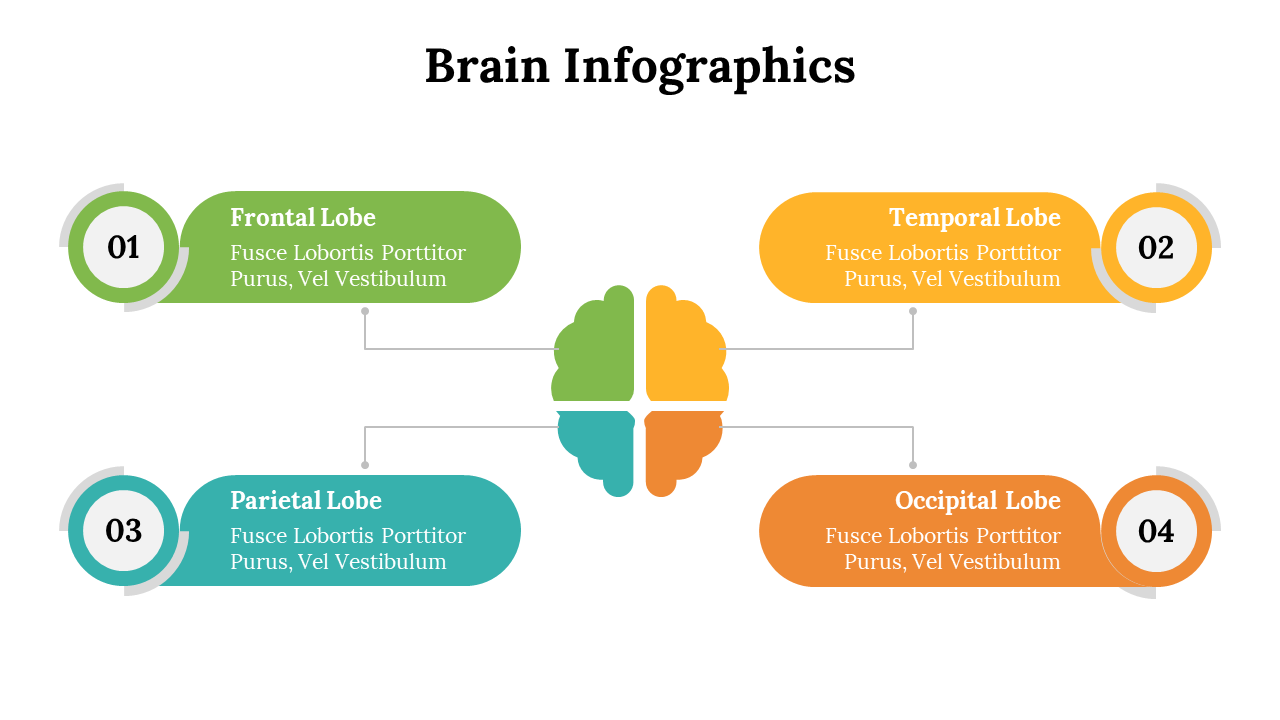 Brain Infographics

01
Frontal Lobe
Fusce Lobortis Porttitor Purus, Vel Vestibulum

Temporal Lobe
Fusce Lobortis Porttitor Purus, Vel Vestibulum
02

03
Parietal Lobe
Fusce Lobortis Porttitor Purus, Vel Vestibulum

Occipital Lobe
Fusce Lobortis Porttitor Purus, Vel Vestibulum
04