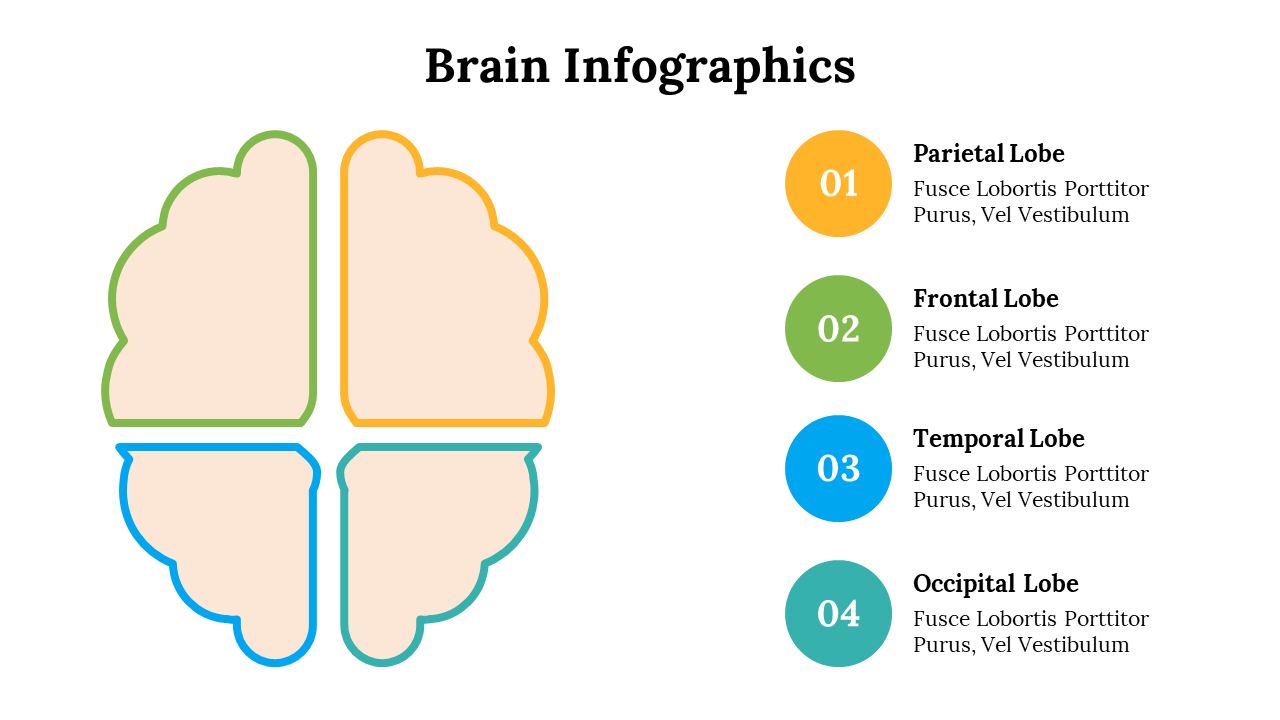 Brain Infographics

01
Parietal Lobe
Fusce Lobortis Porttitor Purus, Vel Vestibulum

02
Frontal Lobe
Fusce Lobortis Porttitor Purus, Vel Vestibulum

03
Temporal Lobe
Fusce Lobortis Porttitor Purus, Vel Vestibulum

04
Occipital Lobe
Fusce Lobortis Porttitor Purus, Vel Vestibulum