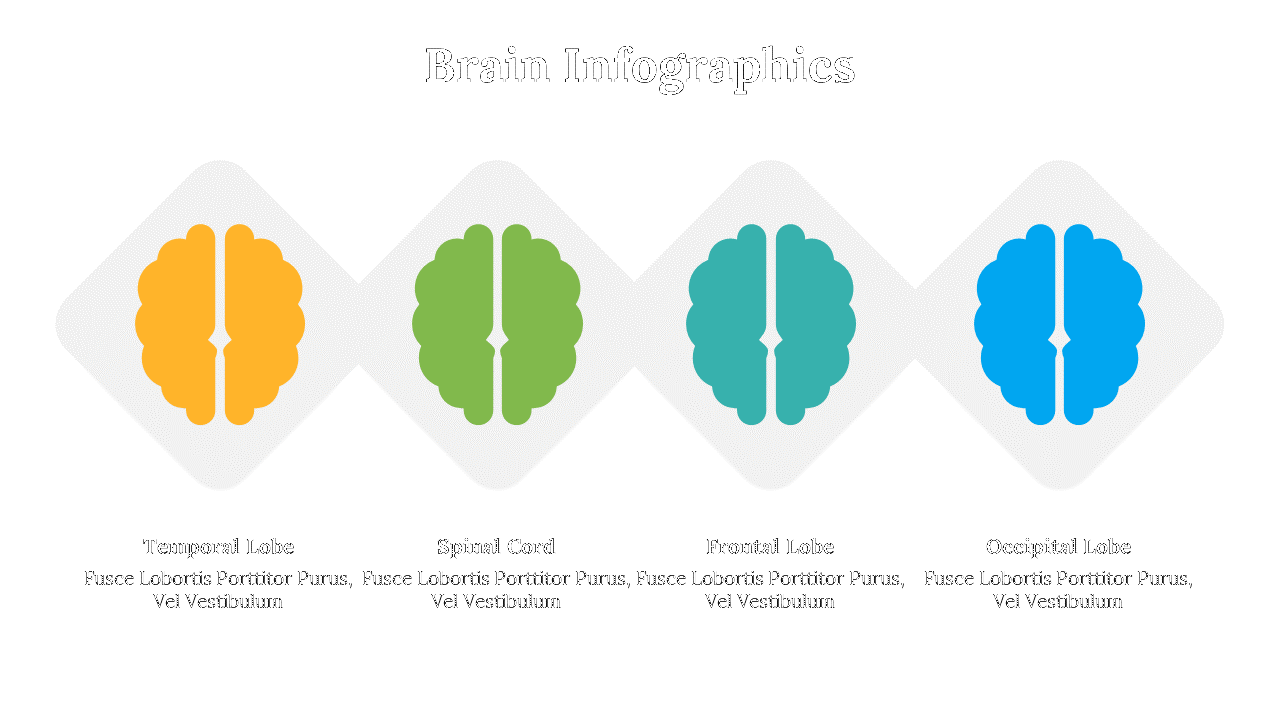 Brain Infographics

Temporal Lobe
Fusce Lobortis Porttitor Purus, Vel Vestibulum

Spinal Cord
Fusce Lobortis Porttitor Purus, Vel Vestibulum

Frontal Lobe
Fusce Lobortis Porttitor Purus, Vel Vestibulum

Occipital Lobe
Fusce Lobortis Porttitor Purus, Vel Vestibulum