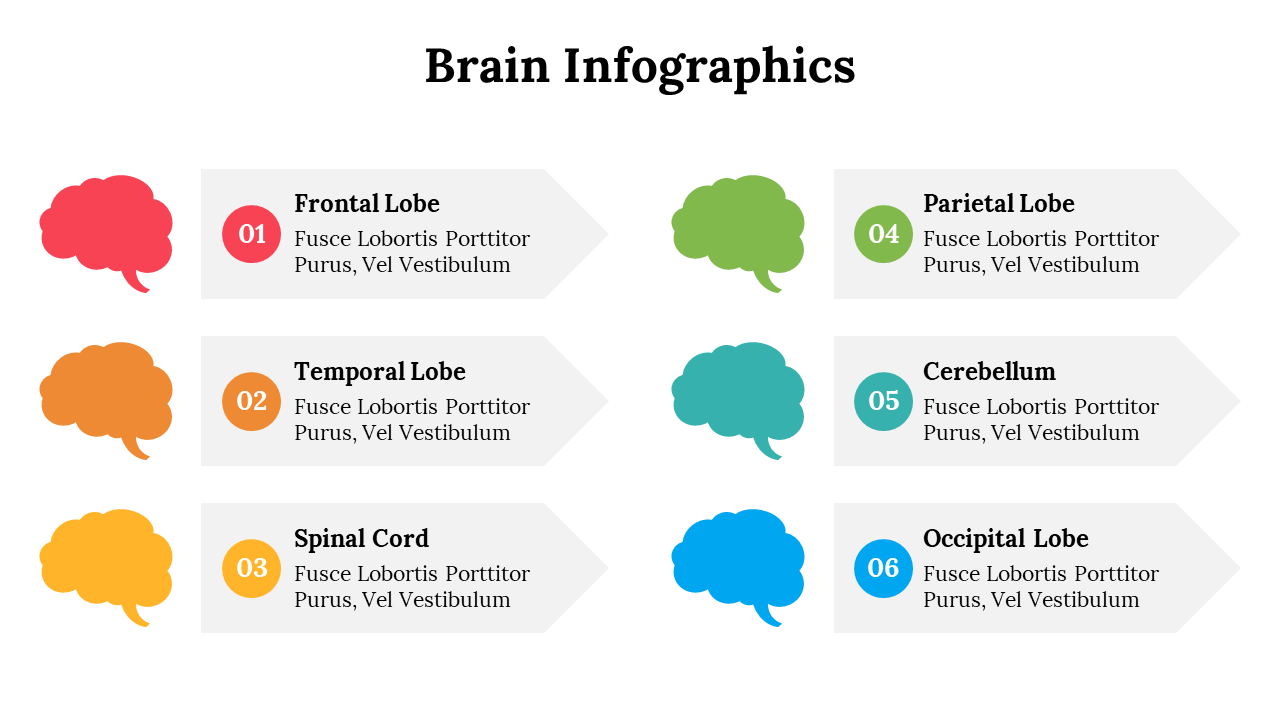 Brain Infographics

01
Frontal Lobe
Fusce Lobortis Porttitor Purus, Vel Vestibulum

02
Temporal Lobe
Fusce Lobortis Porttitor Purus, Vel Vestibulum

03
Spinal Cord
Fusce Lobortis Porttitor Purus, Vel Vestibulum

04
Parietal Lobe
Fusce Lobortis Porttitor Purus, Vel Vestibulum

05
Cerebellum
Fusce Lobortis Porttitor Purus, Vel Vestibulum

06
Occipital Lobe
Fusce Lobortis Porttitor Purus, Vel Vestibulum