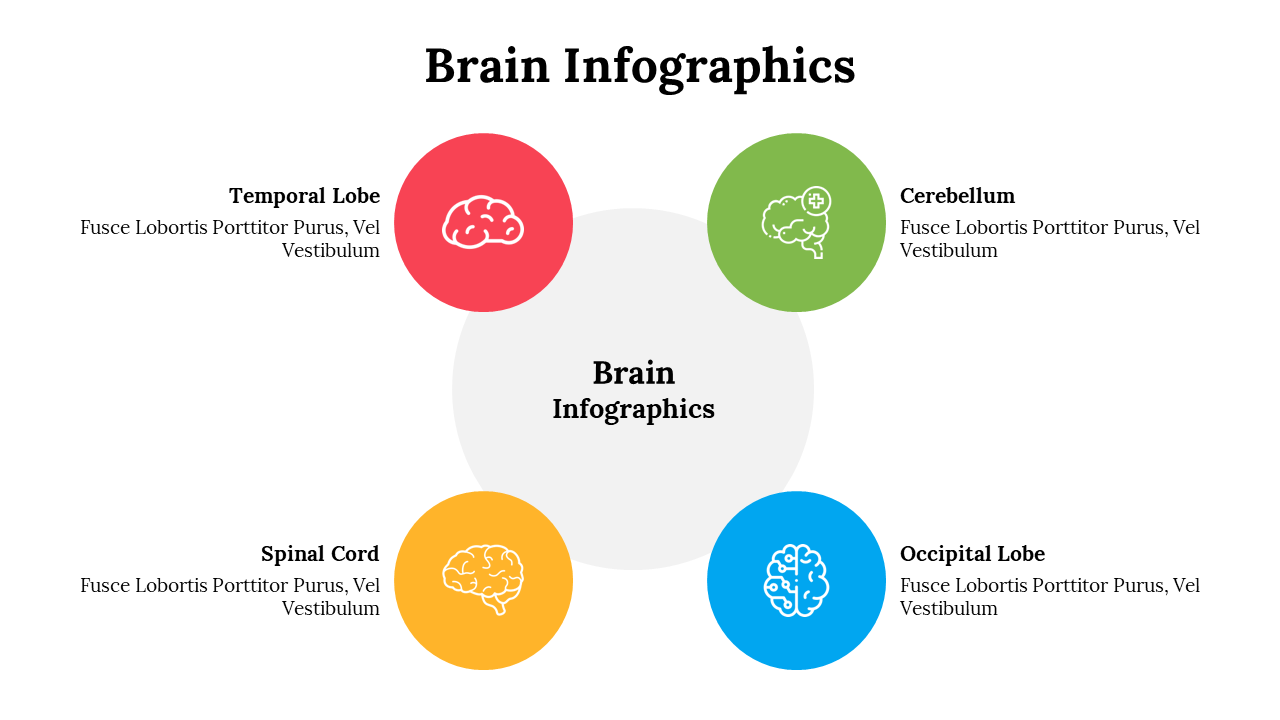 Brain Infographics

Temporal Lobe
Fusce Lobortis Porttitor Purus, Vel Vestibulum

Cerebellum
Fusce Lobortis Porttitor Purus, Vel Vestibulum

Brain Infographics

Spinal Cord
Fusce Lobortis Porttitor Purus, Vel Vestibulum

Occipital Lobe
Fusce Lobortis Porttitor Purus, Vel Vestibulum